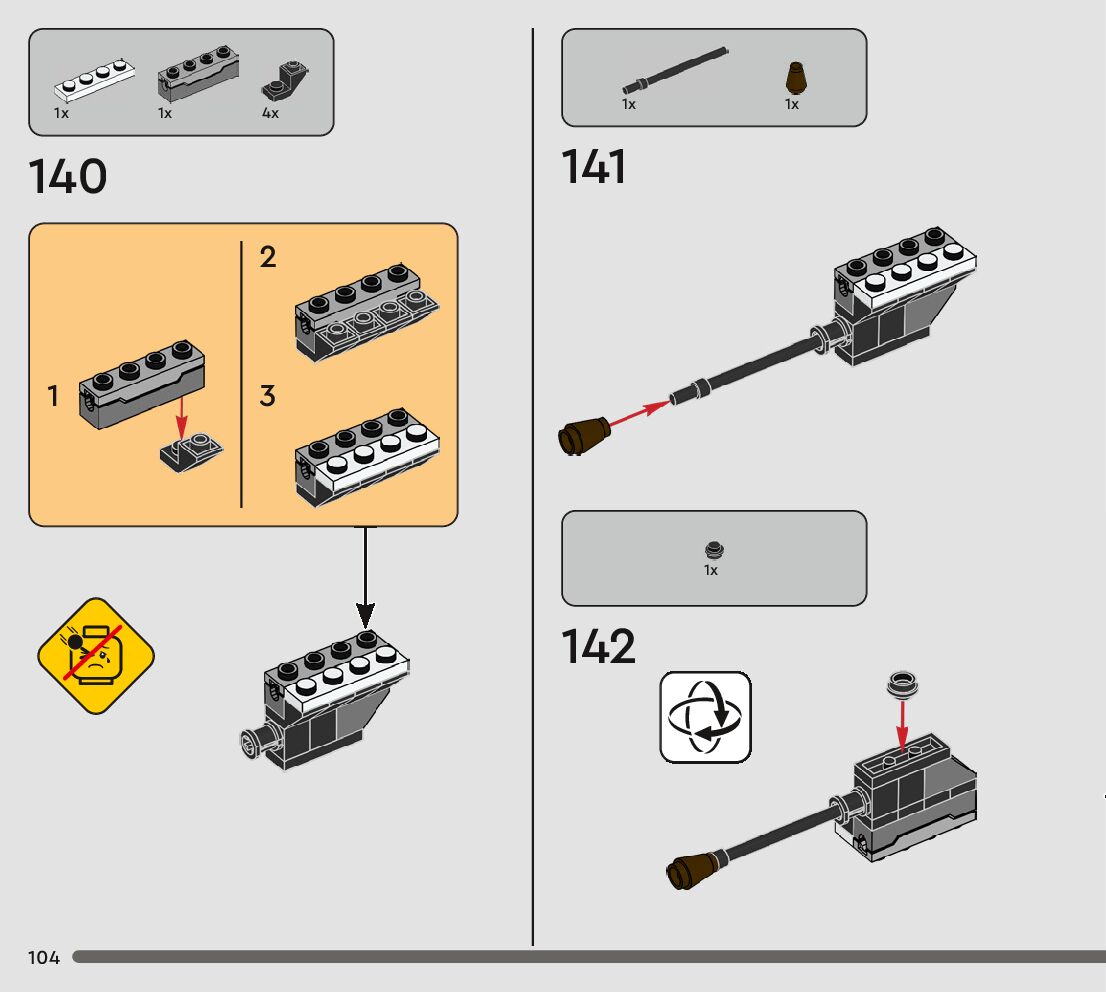 1x 1x 4x

140

1

2

3

1x 1x

141

1x

142

104