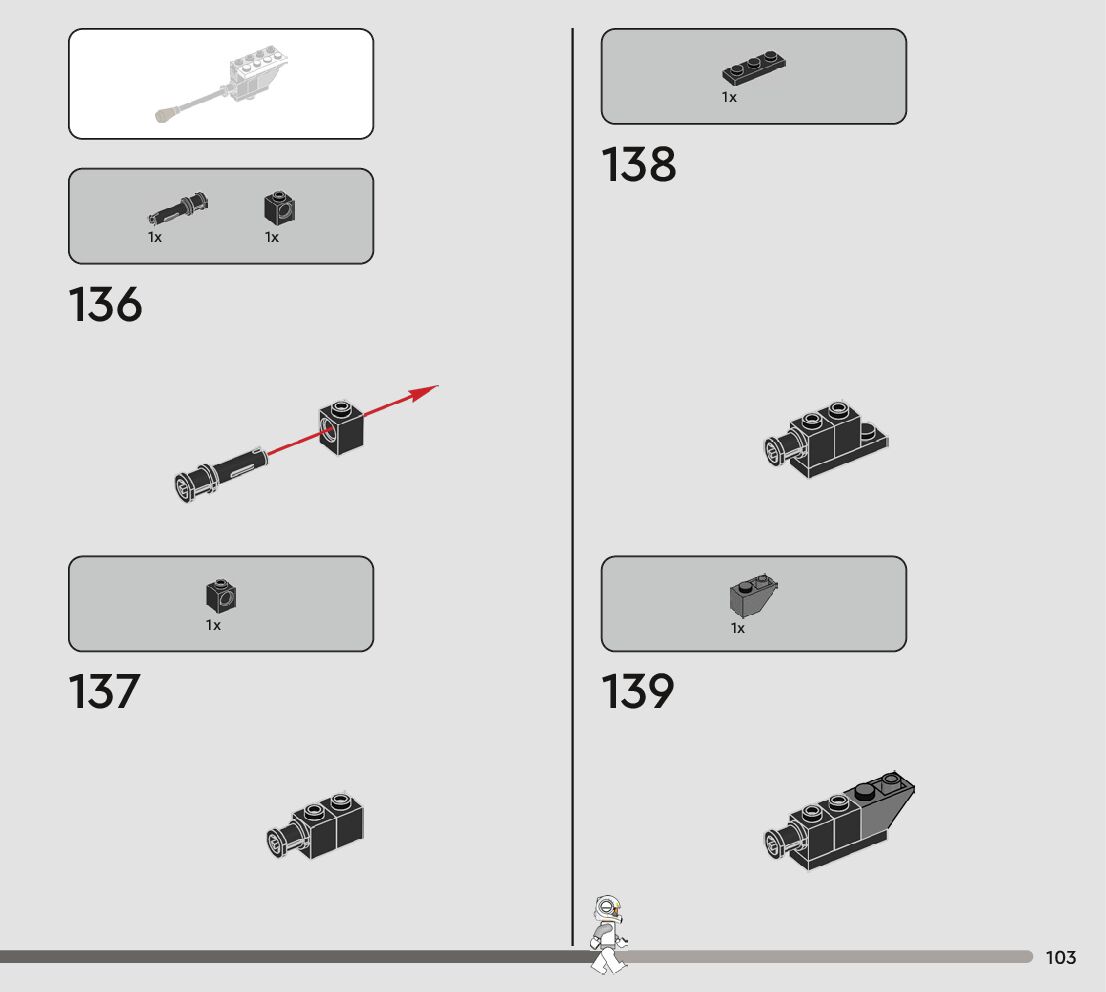 1x 1x

136

1x

137

1x

138

1x

139

103