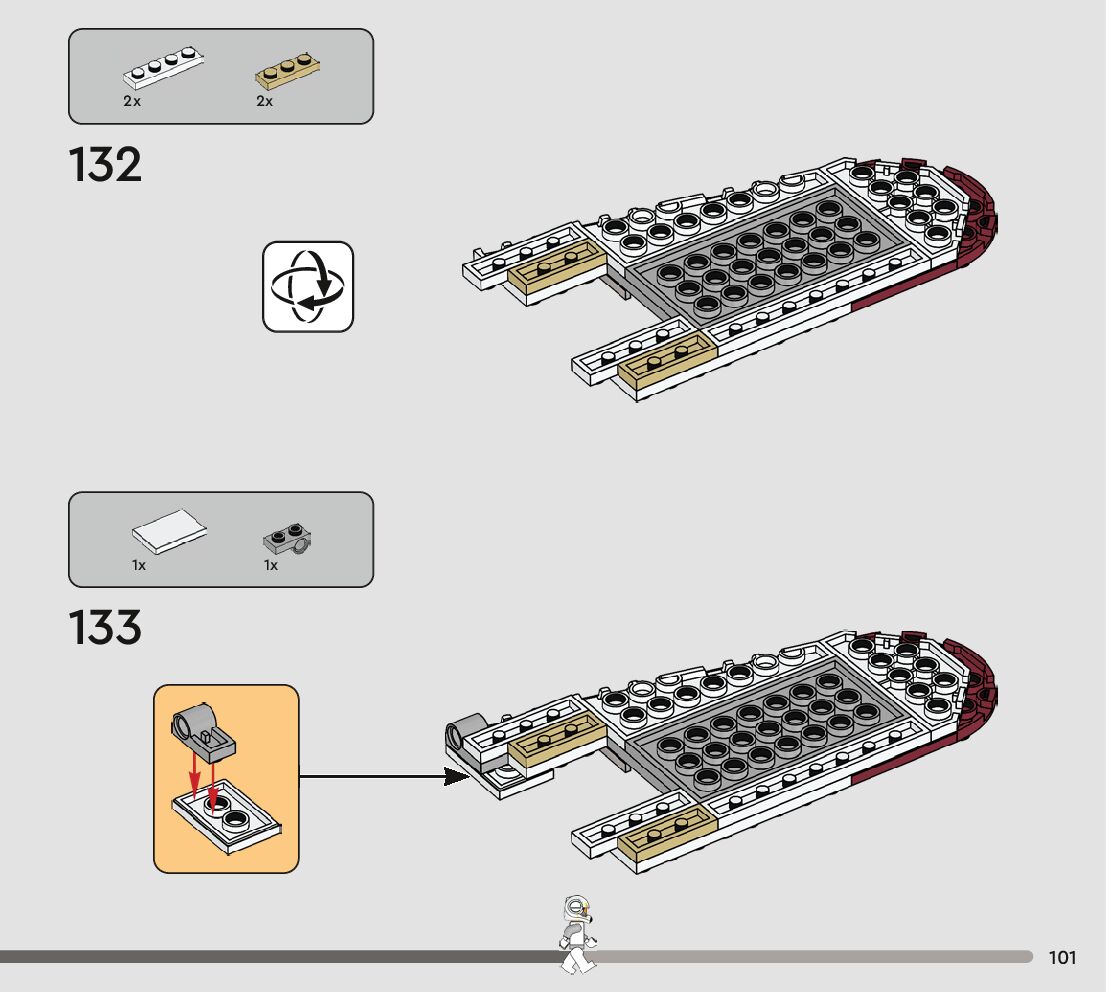 2x 2x

132

1x 1x

133

101