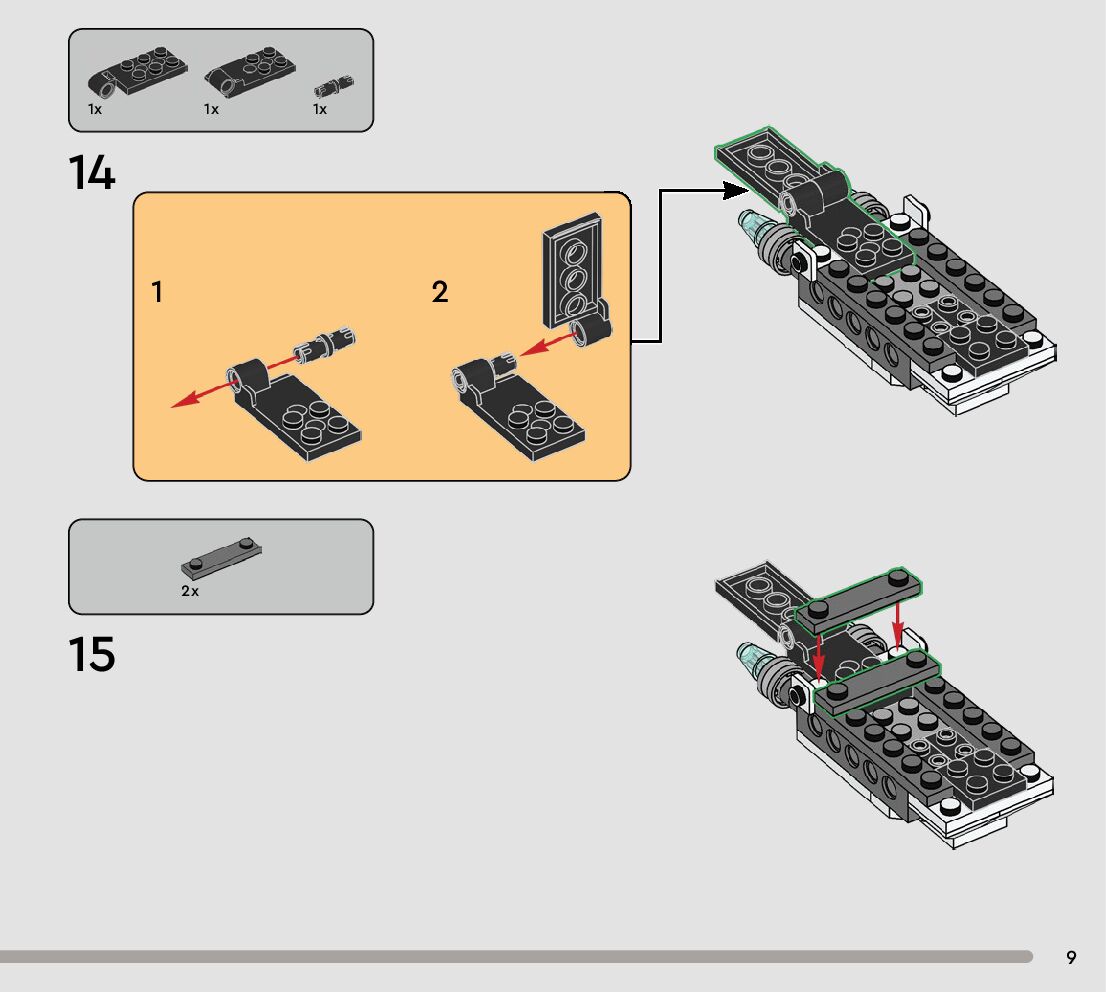 1x 1x 1x

14

1

2

2x

15

9