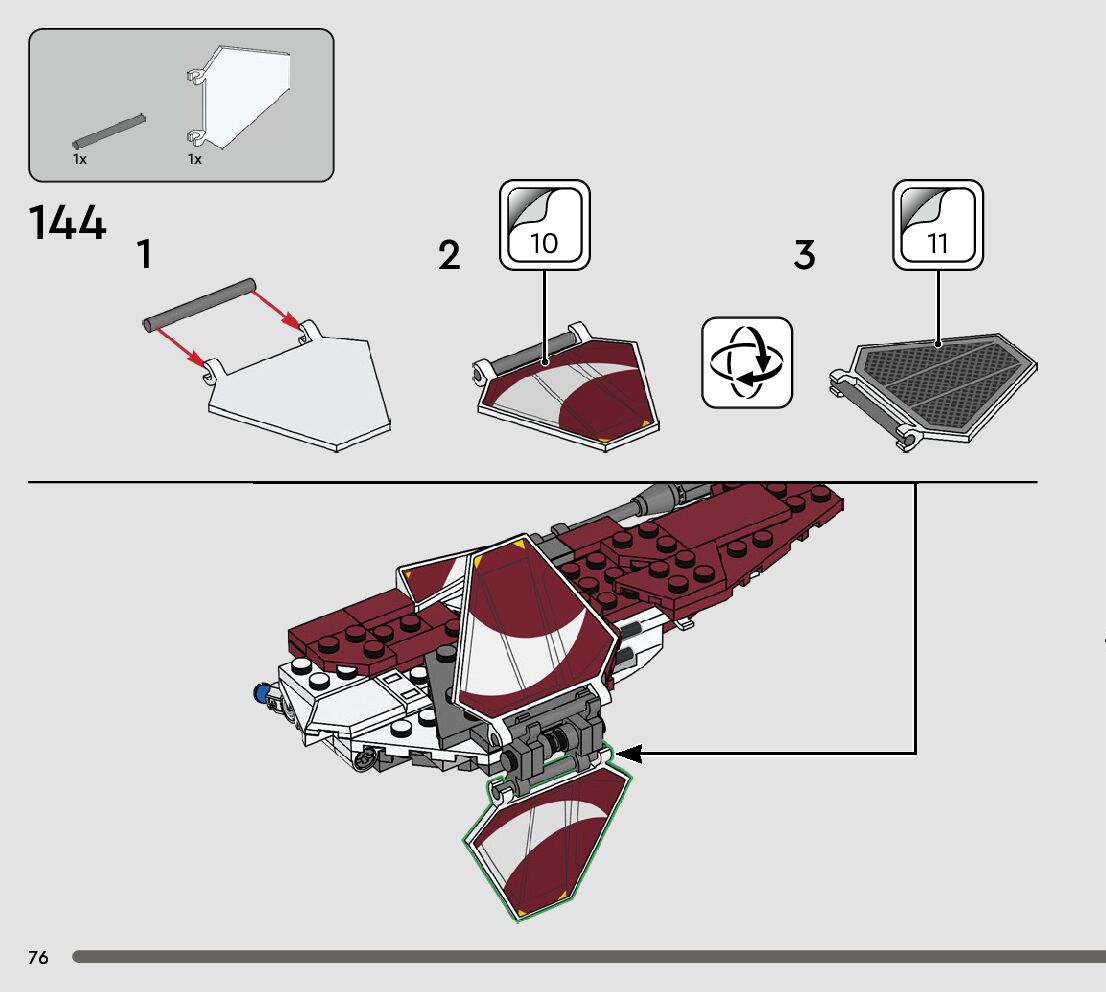 1x
1x

144

1

2

10

3

11

76