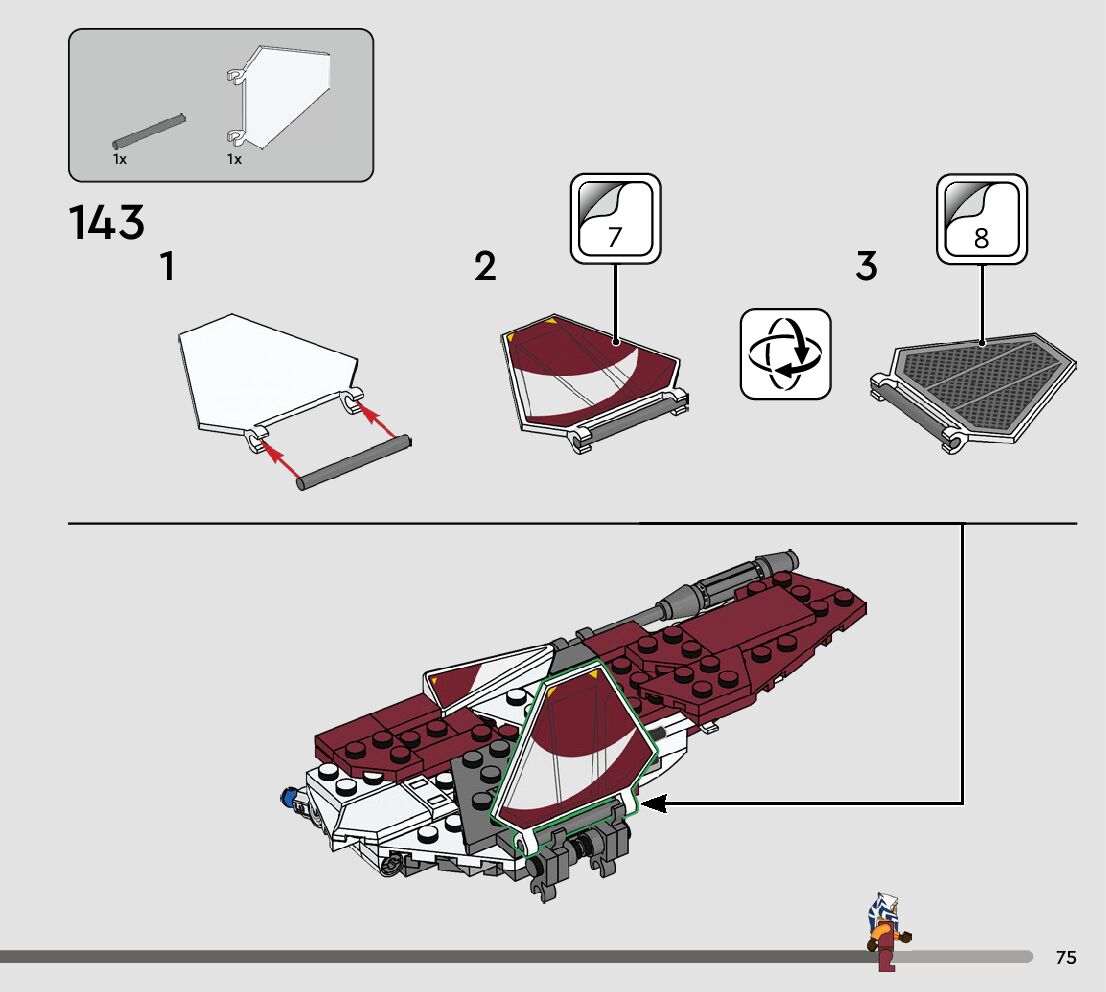 1x
1x

143

1

2

7

3

8

75