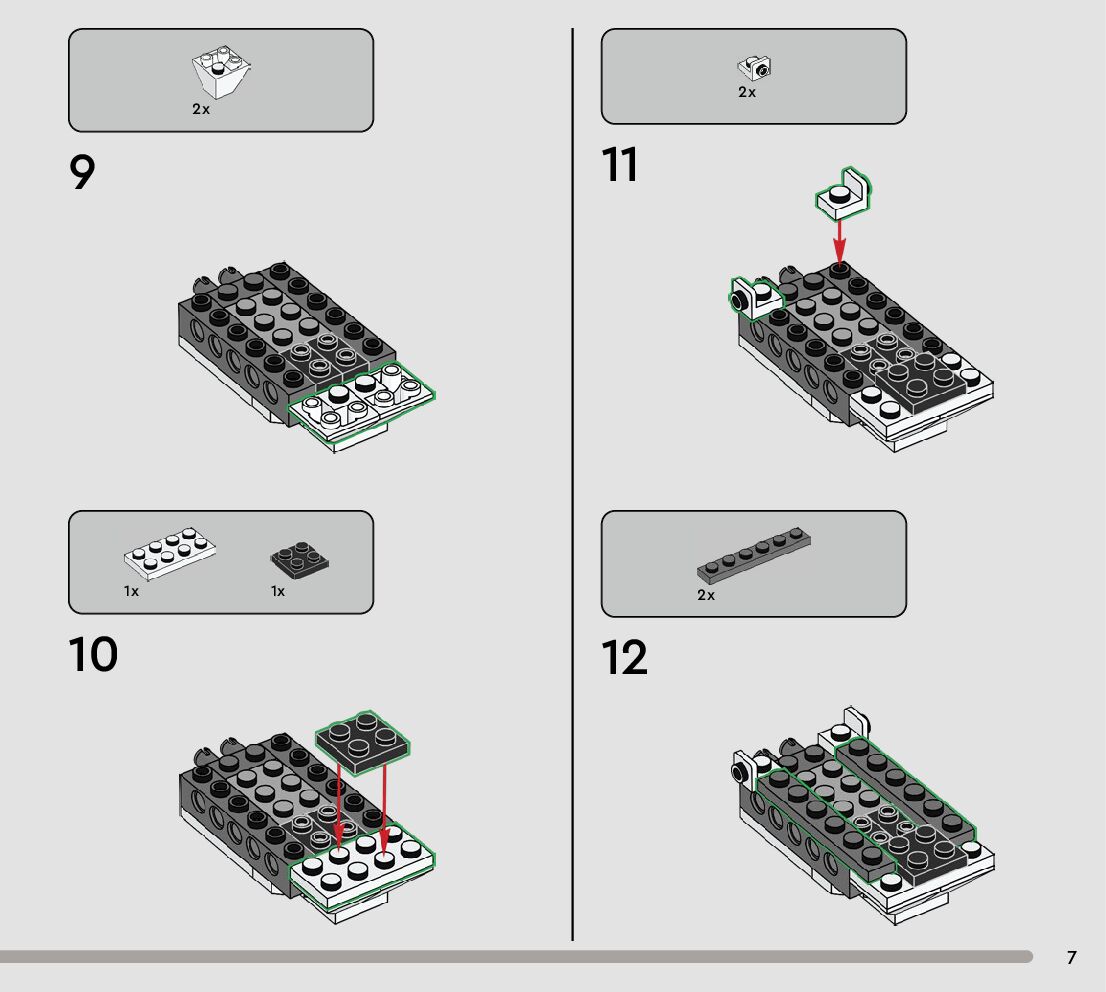 2x

9

1x

1x

10

2x

11

2x

12

7