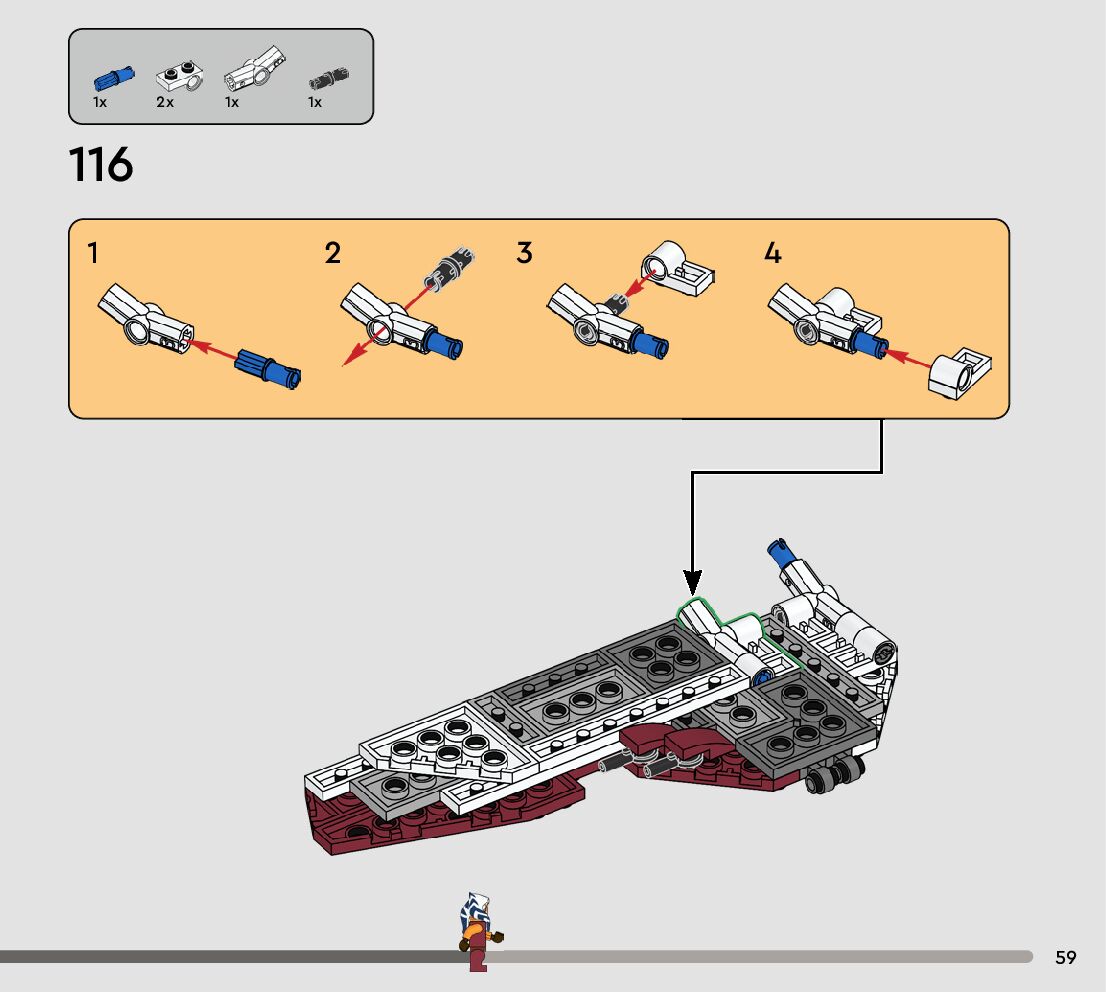 1x 2x 1x 1x

116

1

2

3

4

59