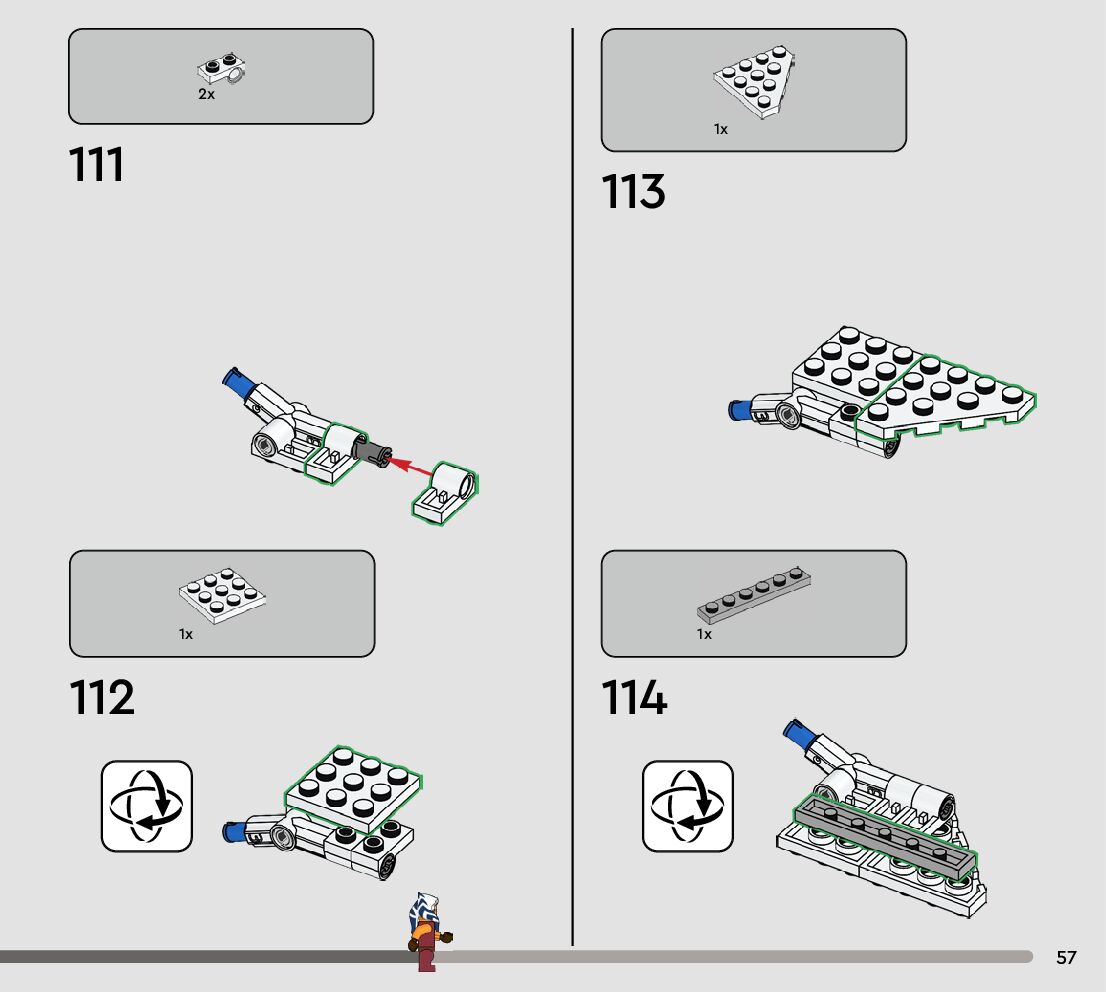 2x

111

1x

112

1x

113

1x

114

57