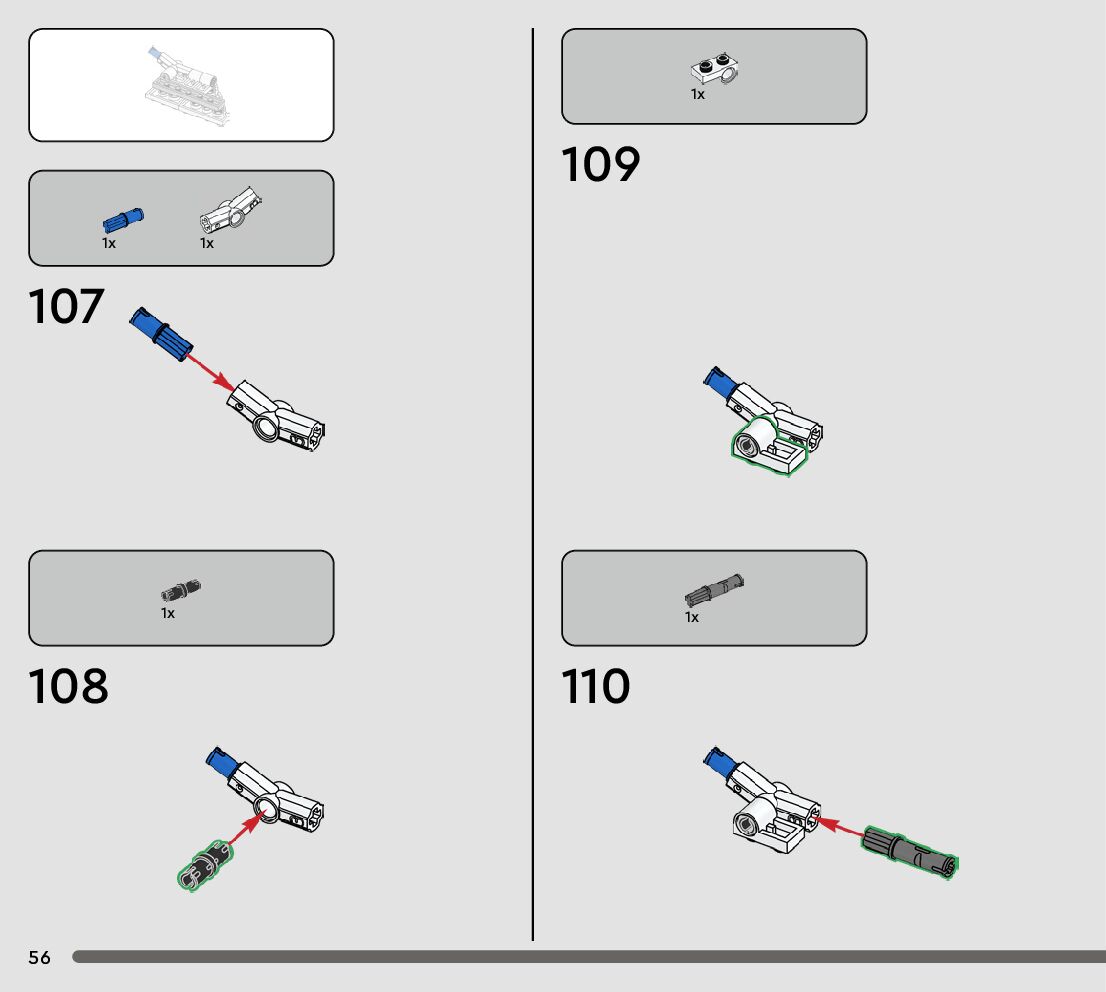 1x 1x

107

1x

108

1x

109

1x

110

56