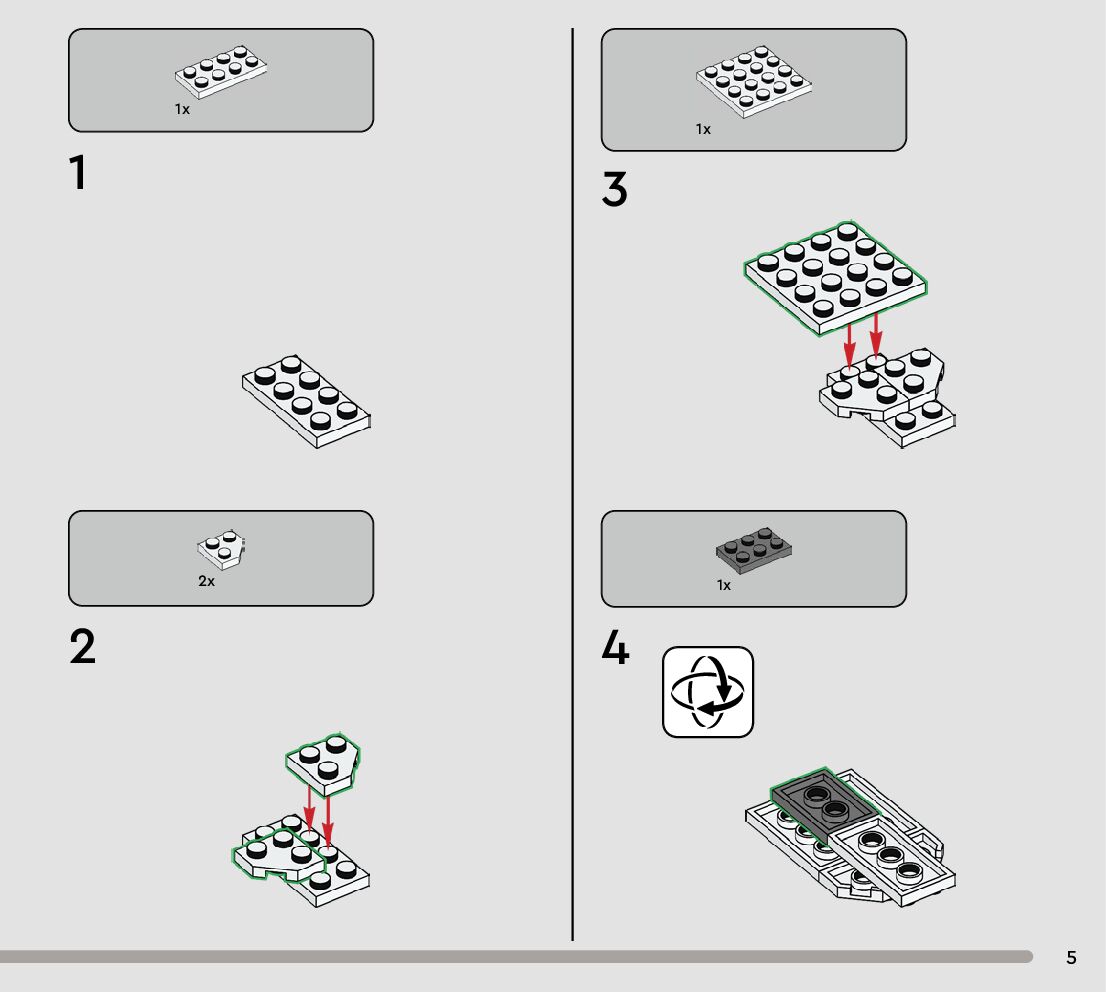 1x

1

2x

2

1x

3

1x

4

5