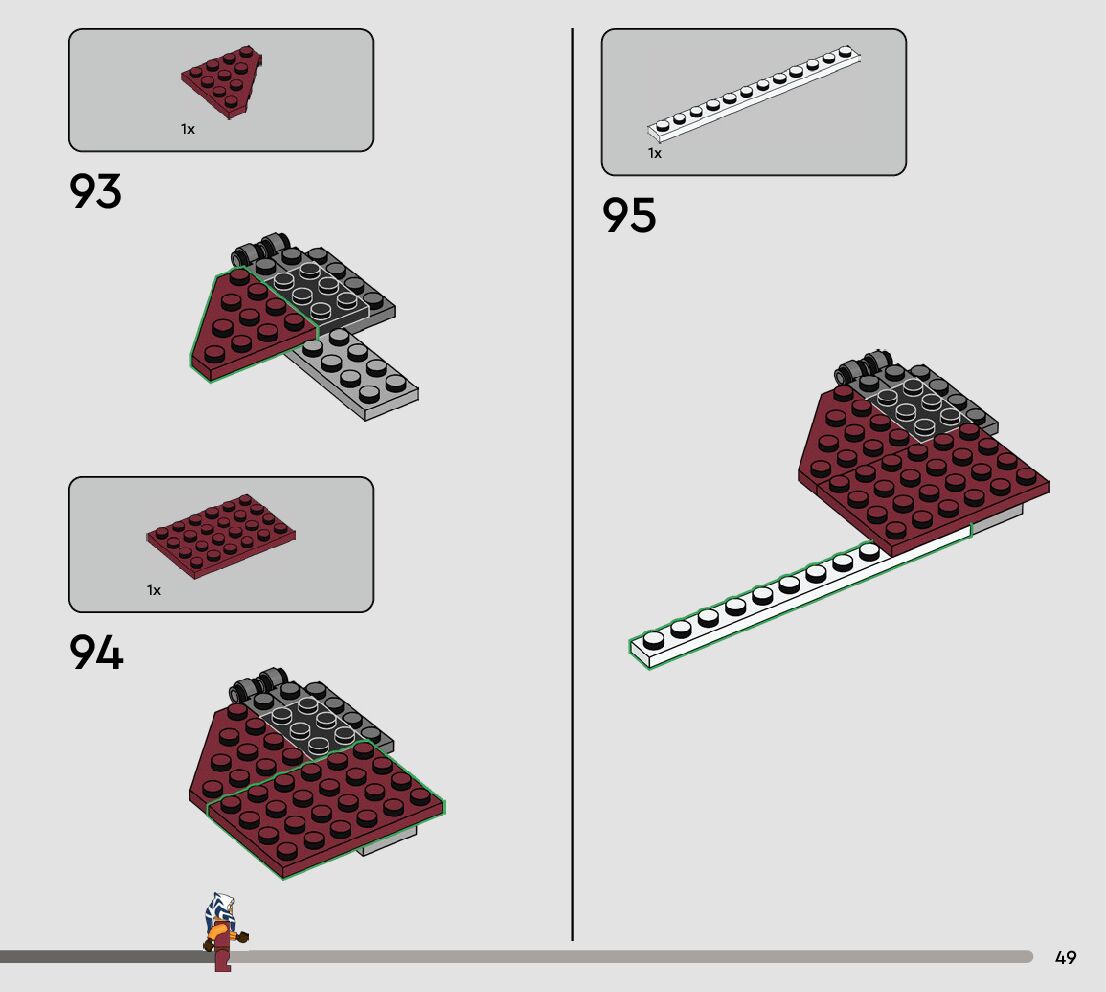 1x

93

1x

94

1x

95

49