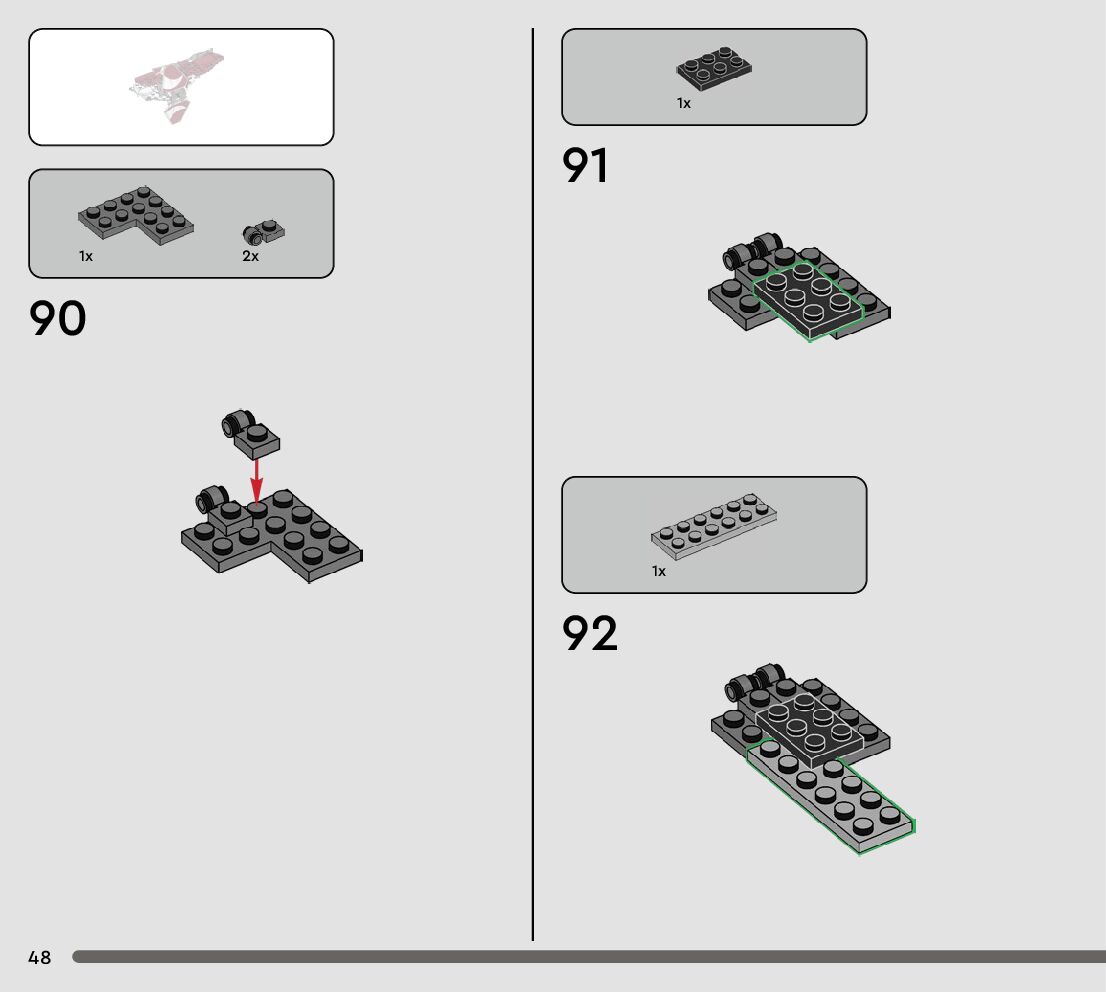 1x

2x

90

1x

91

1x

92

48