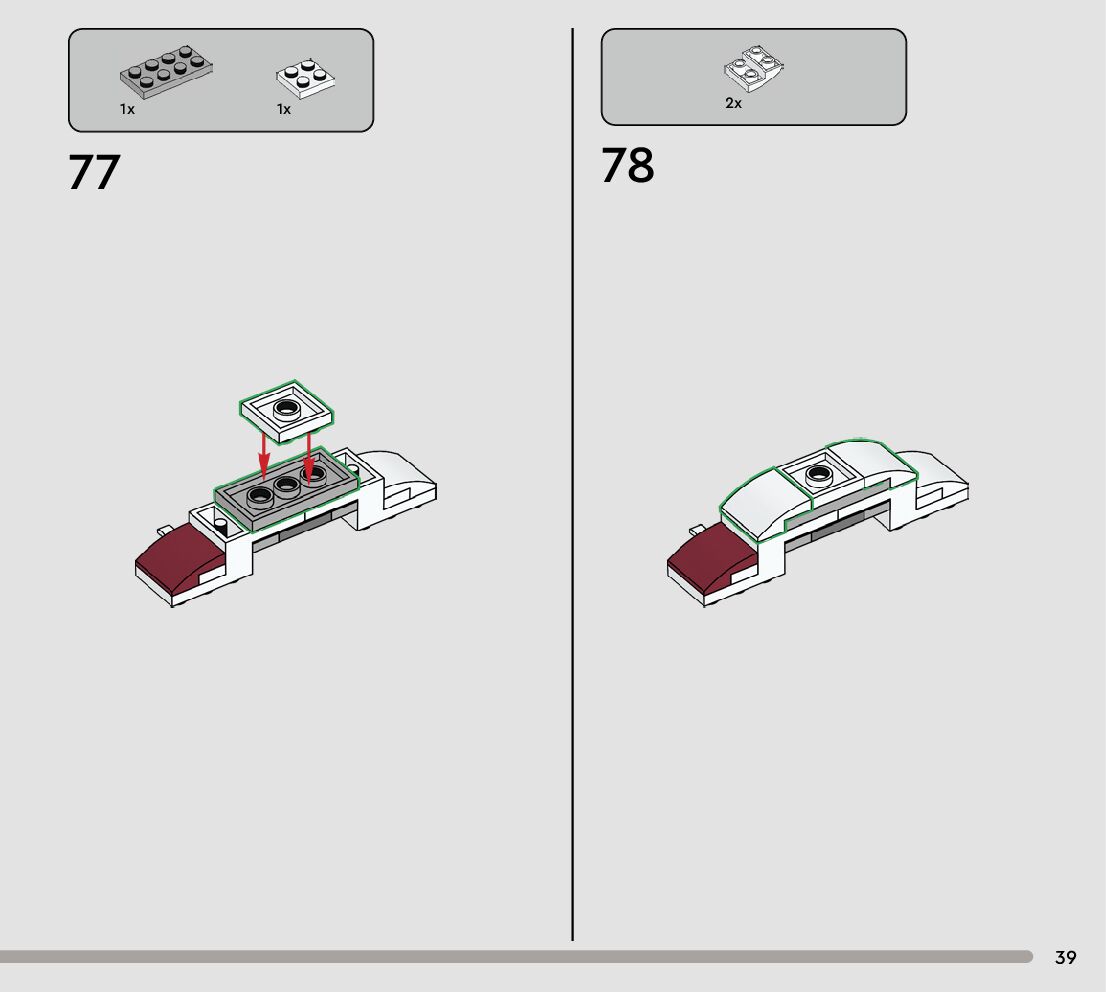 1x 1x

77

2x

78

39