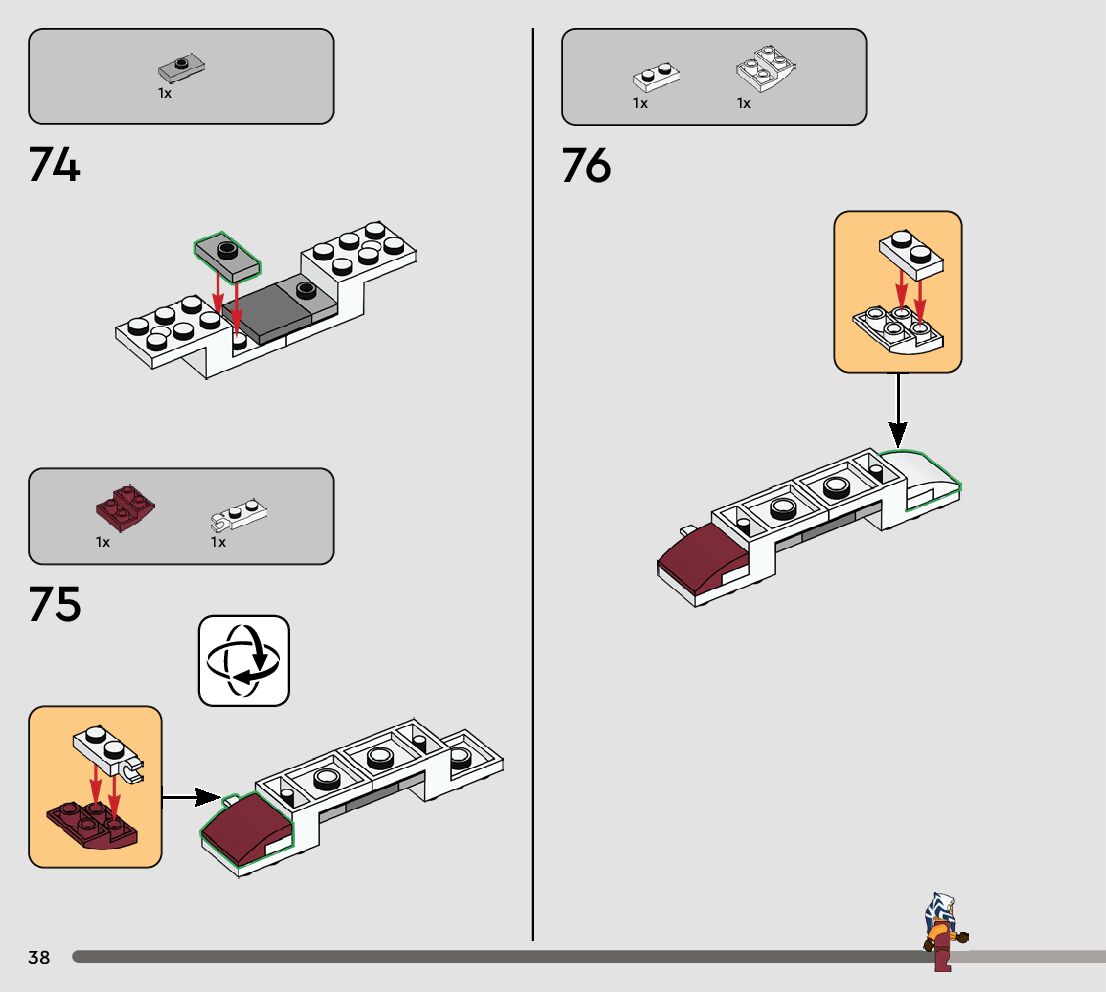 1x

74

1x 1x

75

1x 1x

76

38