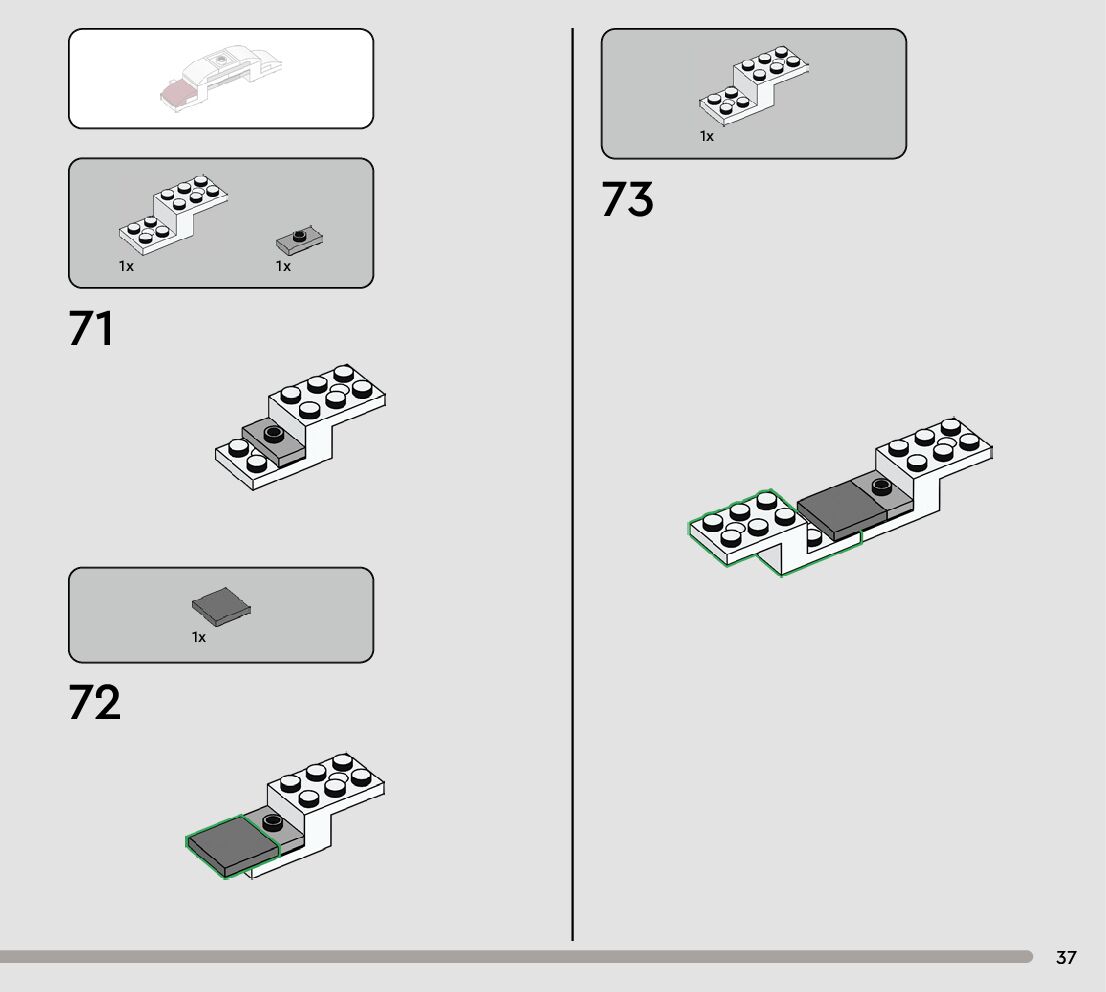 1x

1x

71

1x

72

1x

73

37