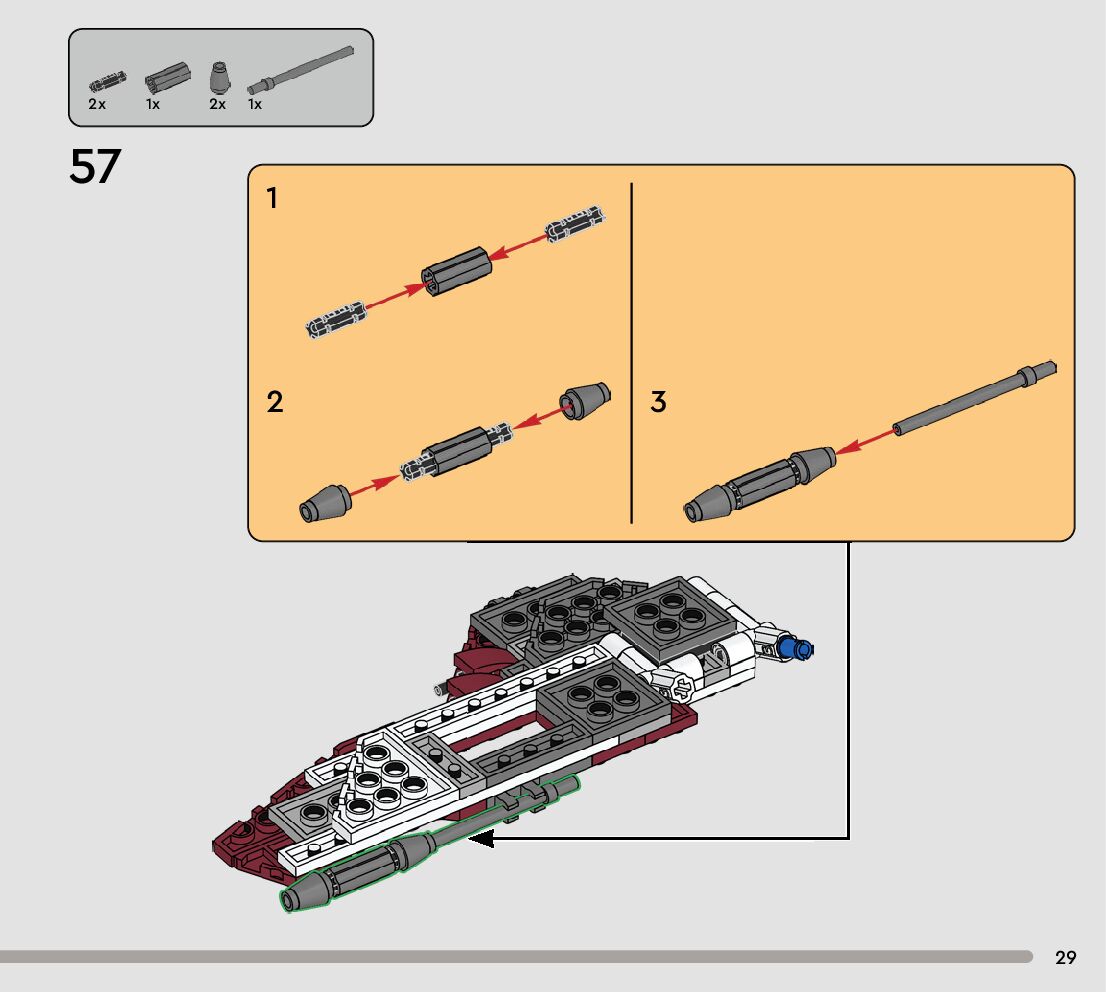 2x 1x 2x 1x

57

1

2

3

29