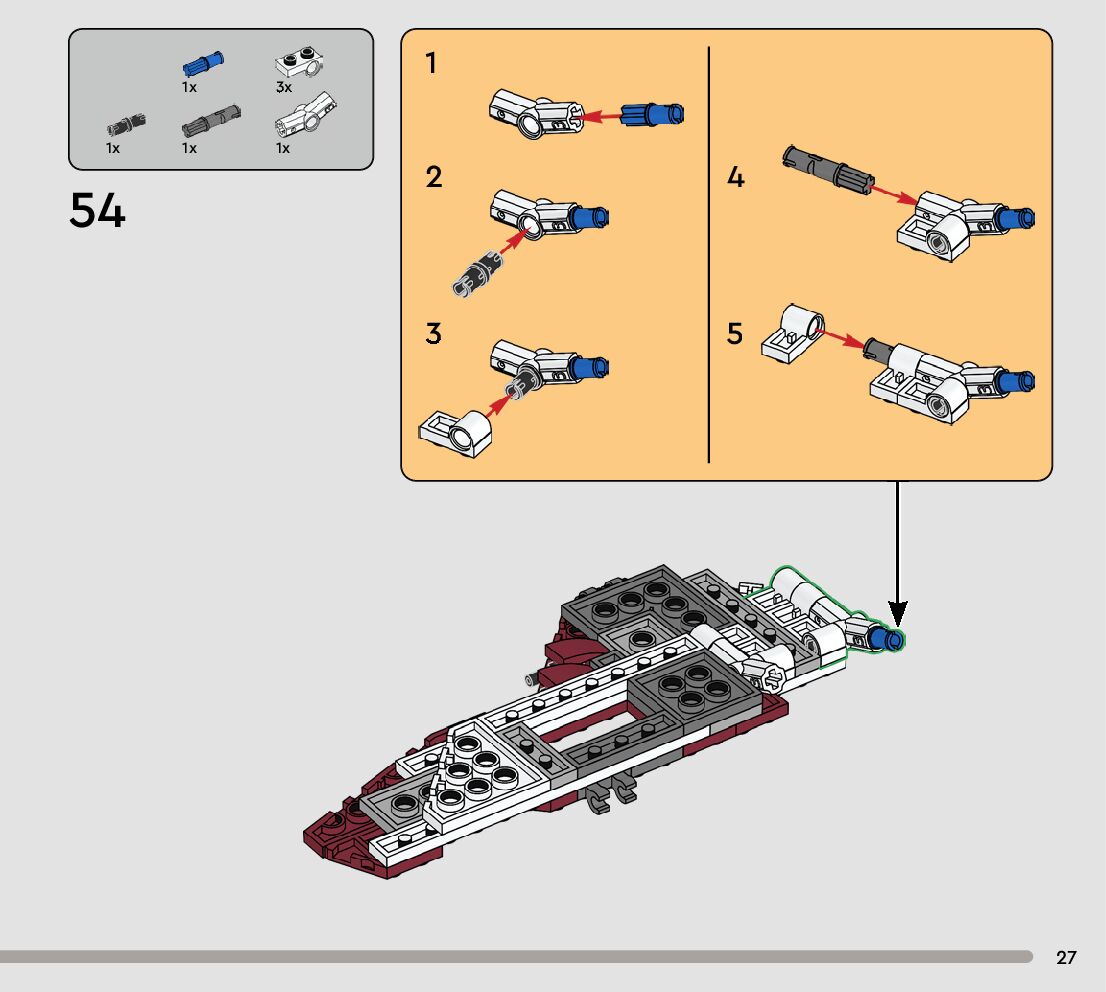 1x
3x
1x
1x
1x

54

1

2

3

4

5

27