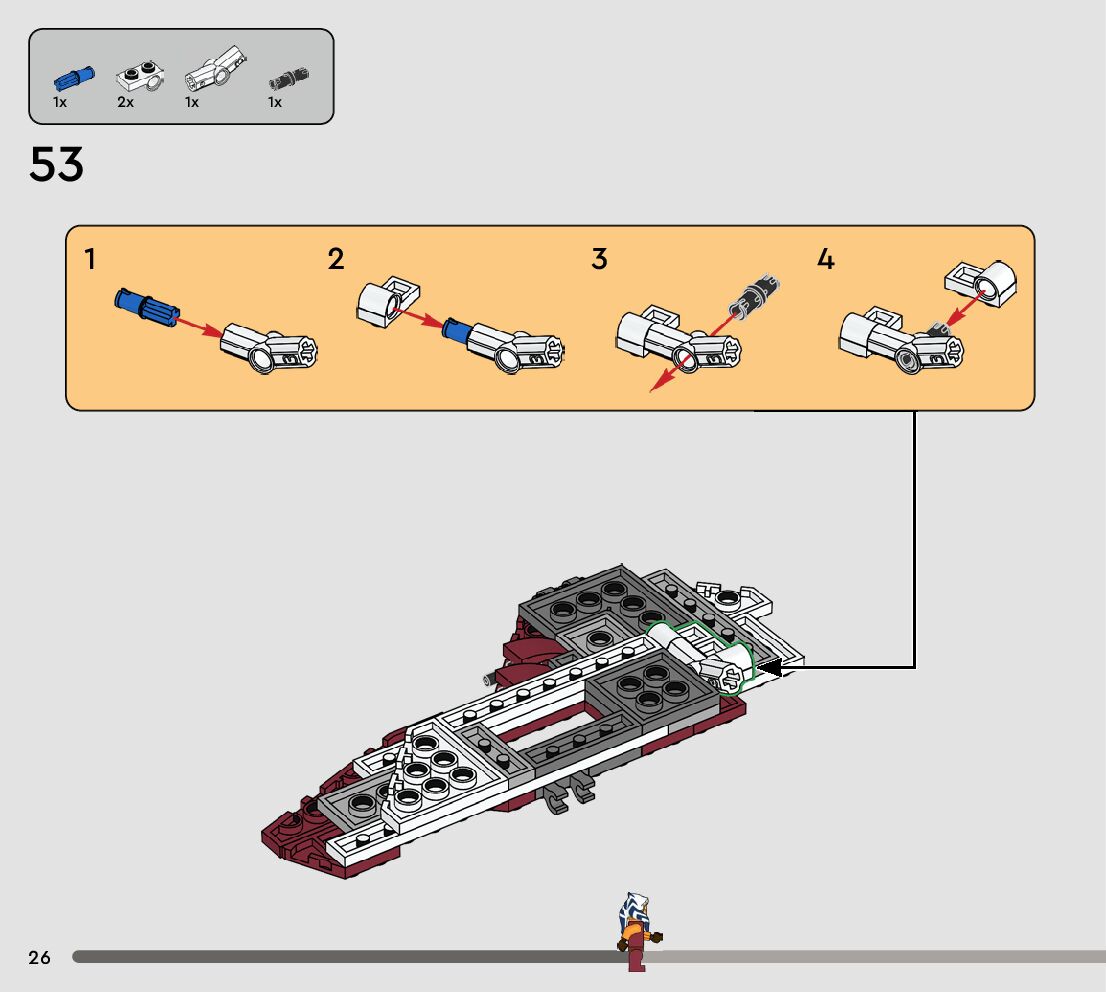 1x 2x 1x 1x

53

1

2

3

4

26