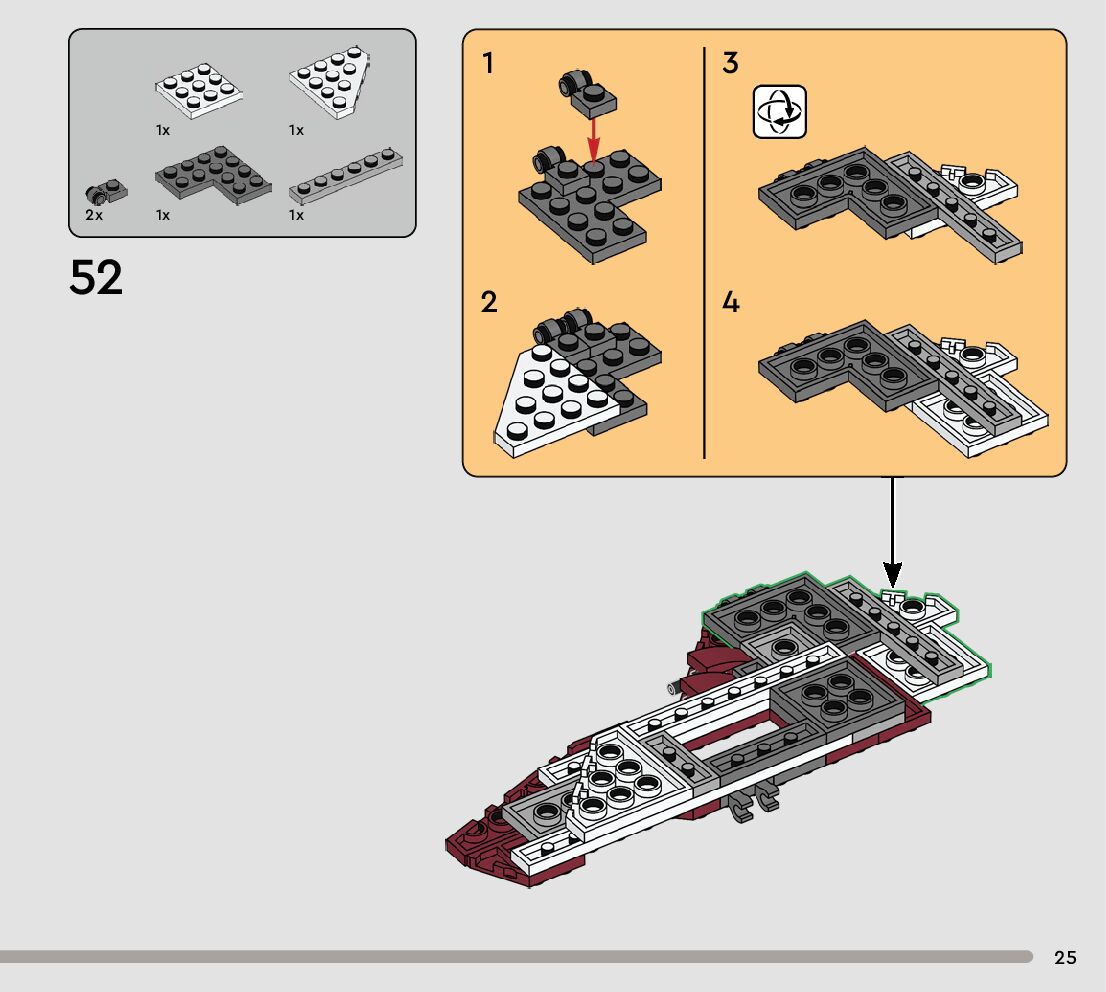 1x
1x
2x
1x
1x

52

1

2

3

4

25