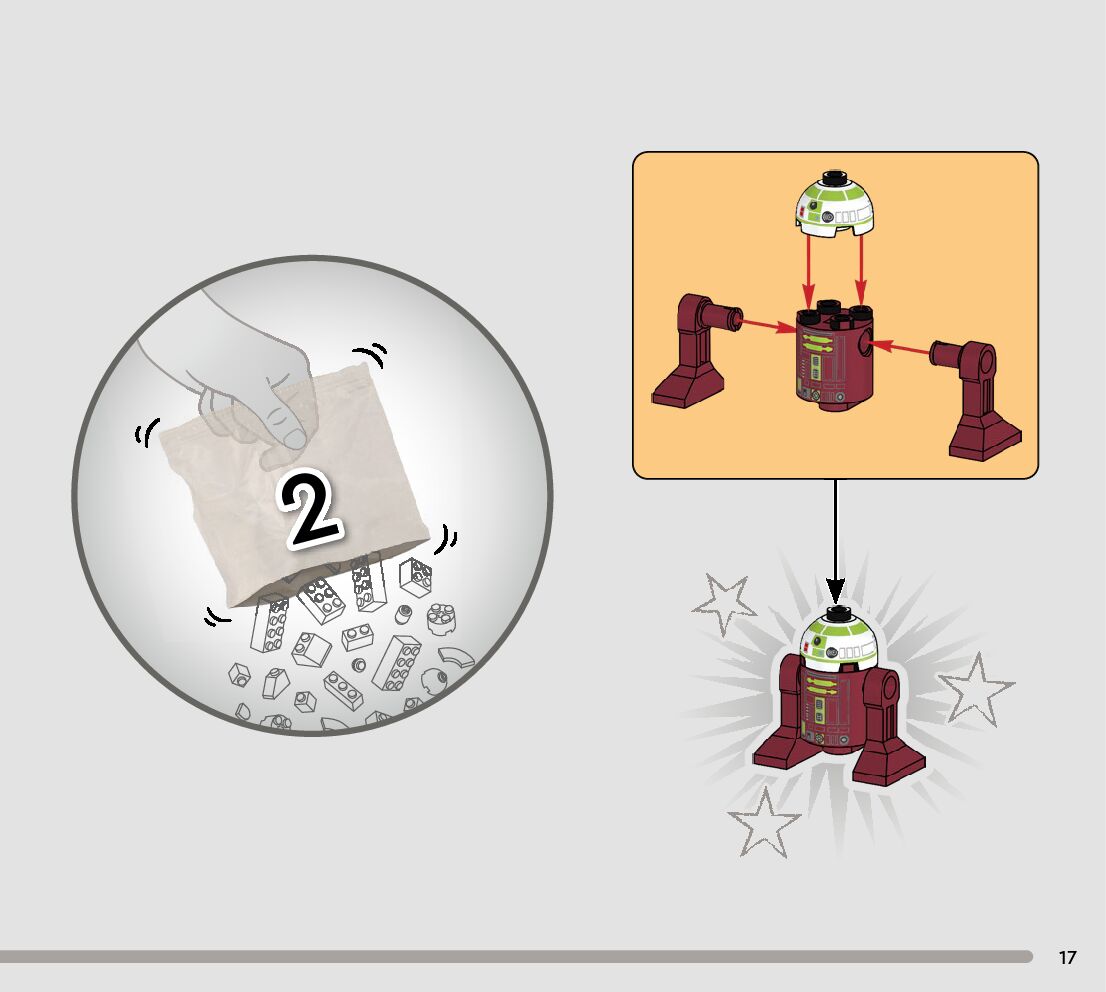 2

17