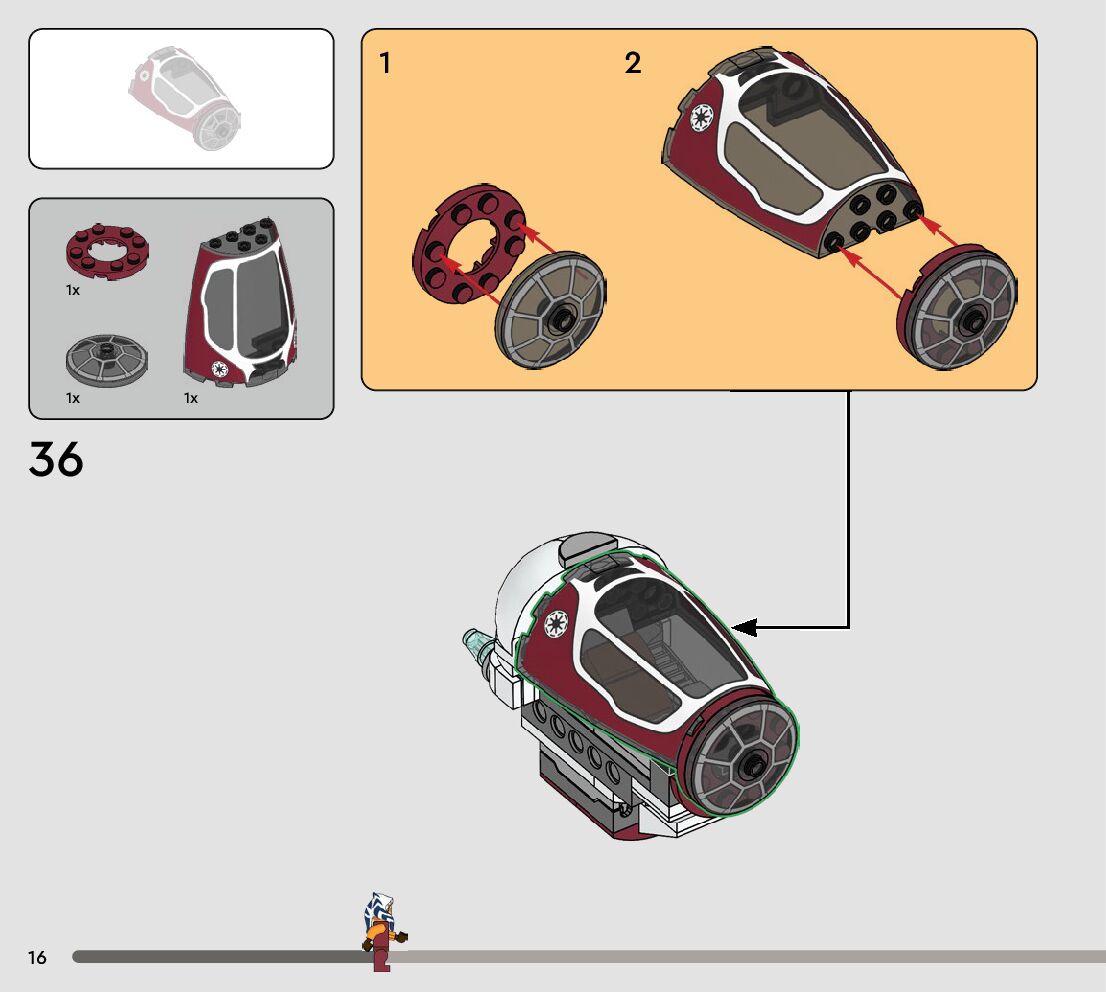 1x

1x

1x

36

1

2

16