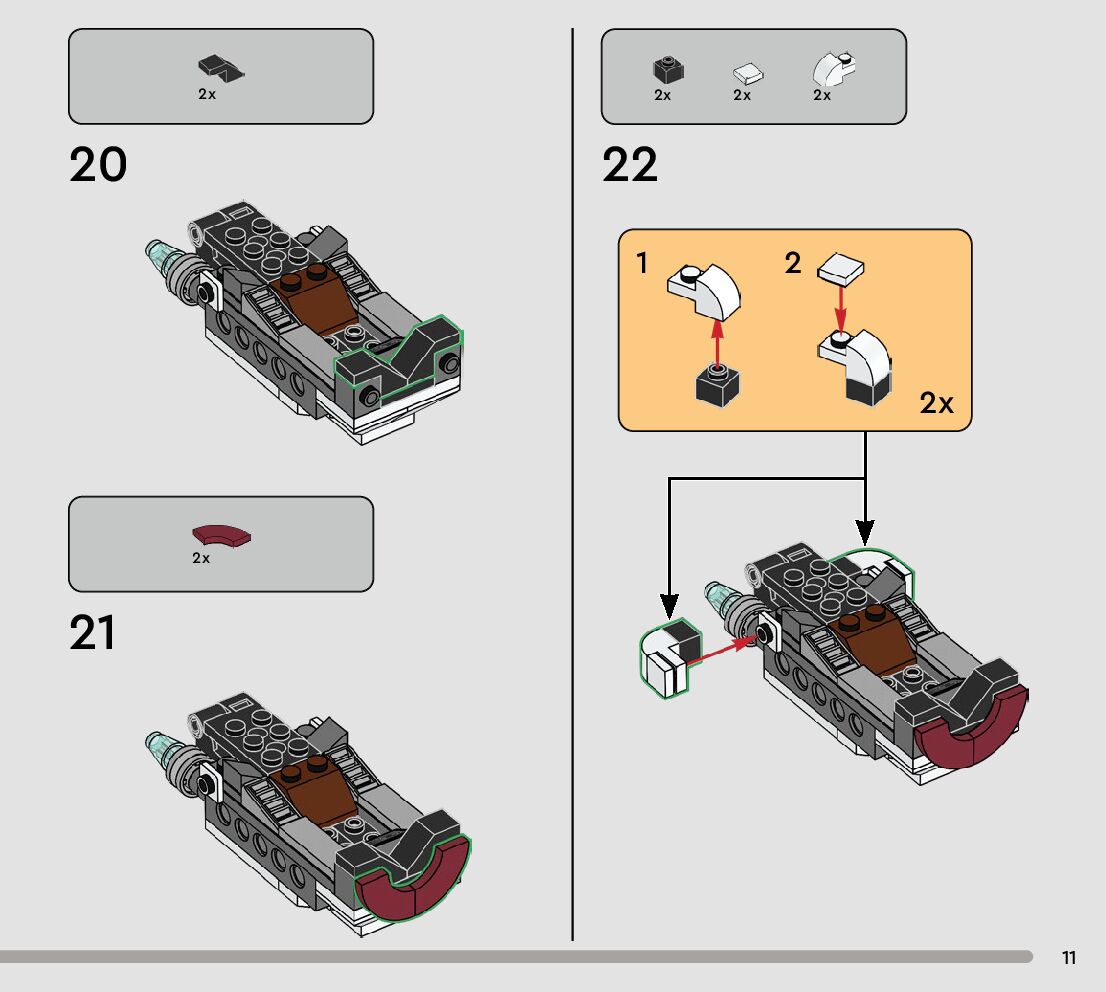 2x

20

2x

21

2x 2x 2x

22

1

2

2x

11