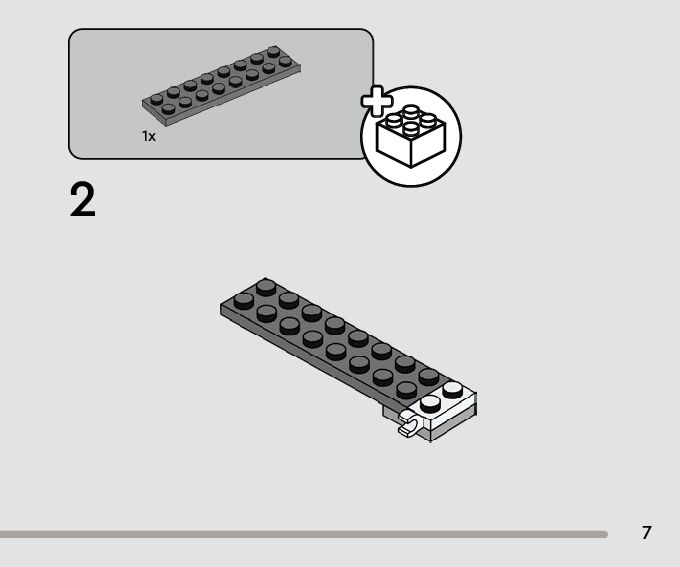 1x

2

7