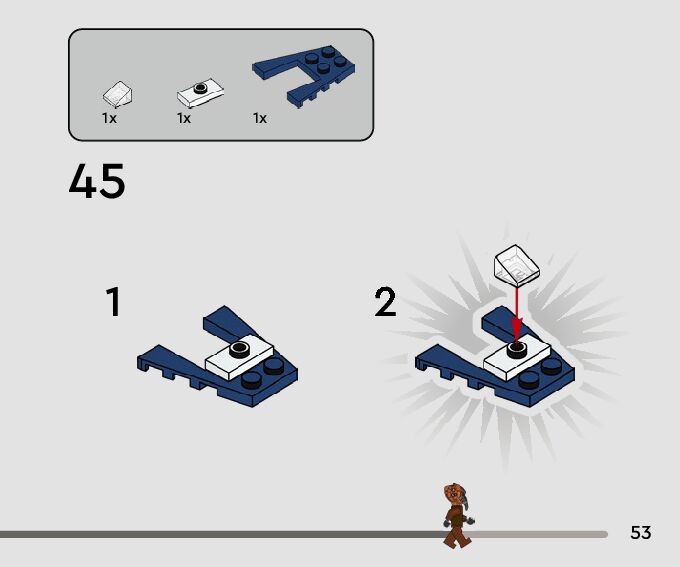 1x
1x
1x

45

1

2

53