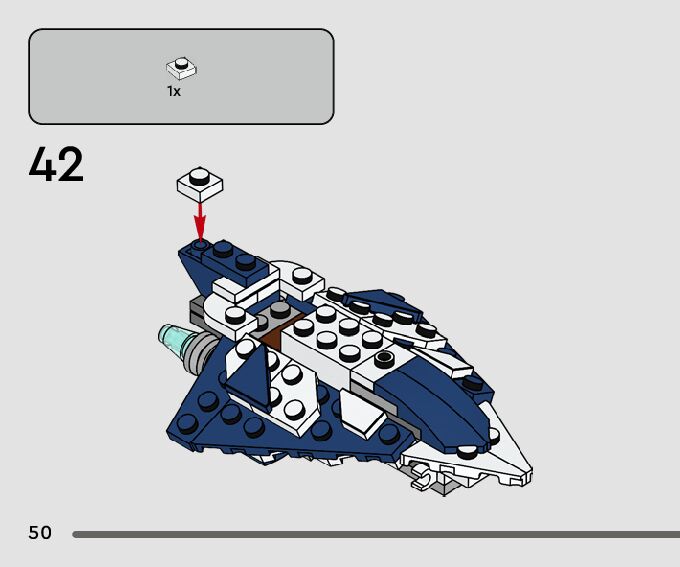 1x

42

50