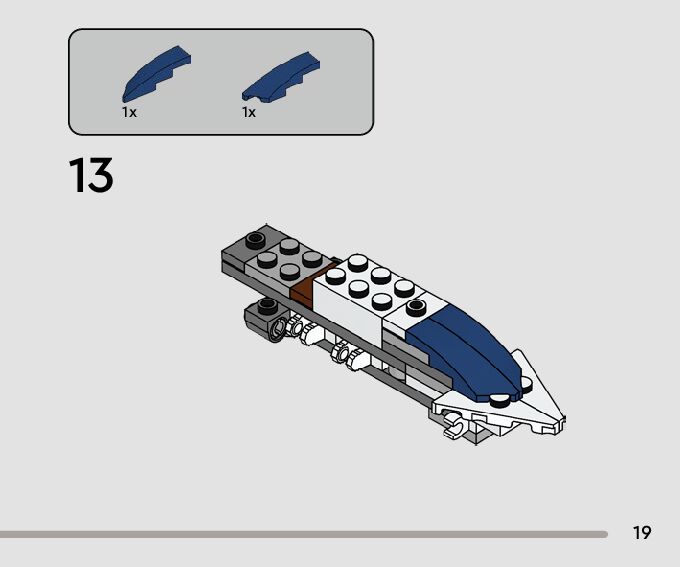 1x 1x

13

19