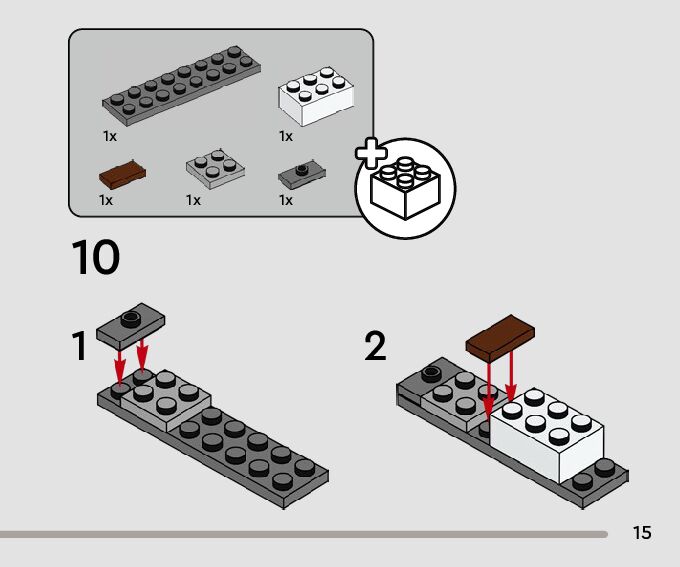 1x

1x

1x

1x

1x

10

1

2

15