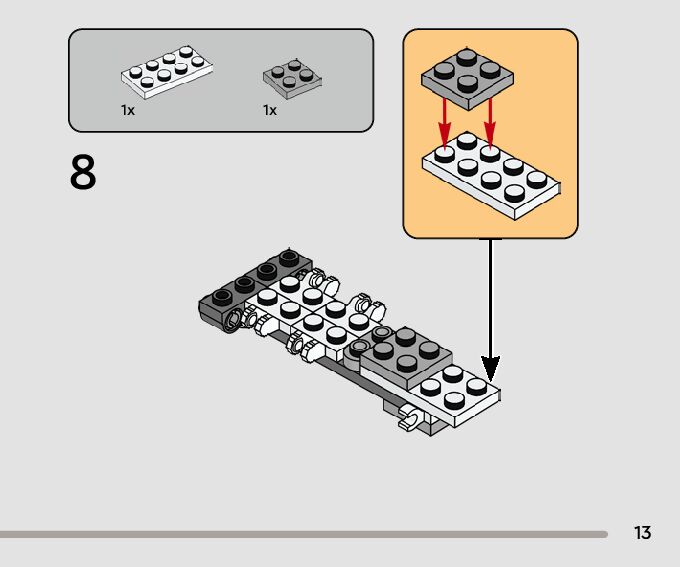 1x

1x

8

13