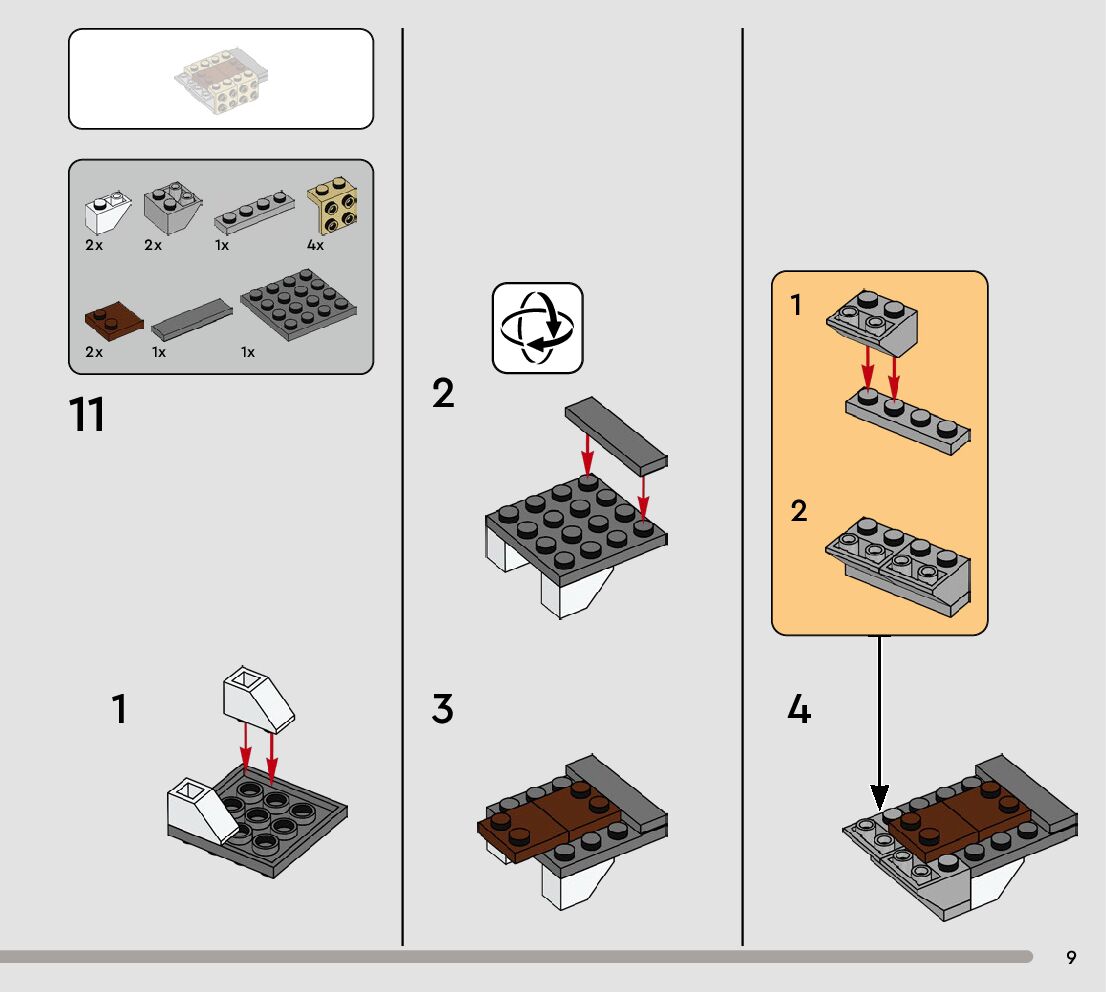 2x 2x 1x 4x

2x 1x 1x

11

1

2

3

1

2

4

9