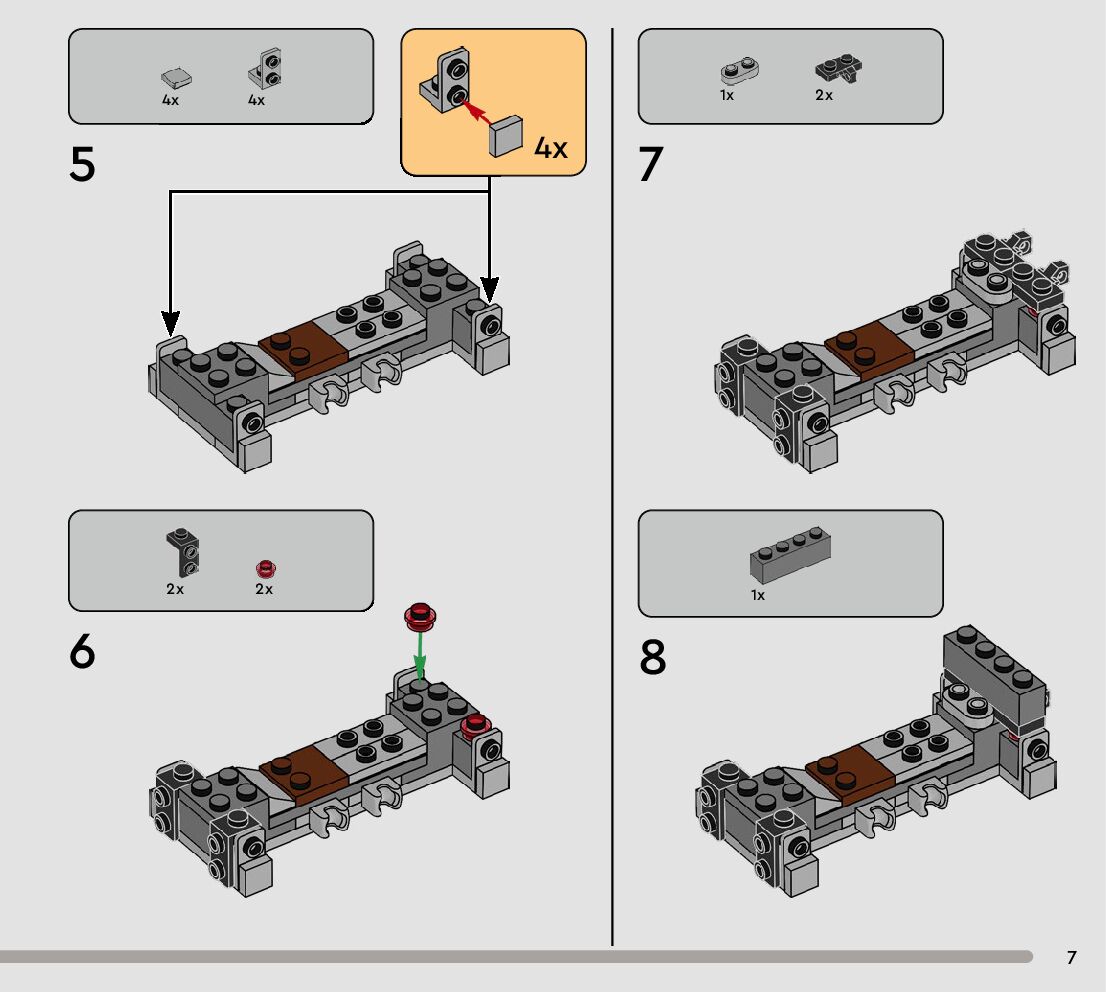 4x 4x

4x

5

2x 2x

6

1x 2x

7

1x

8

7