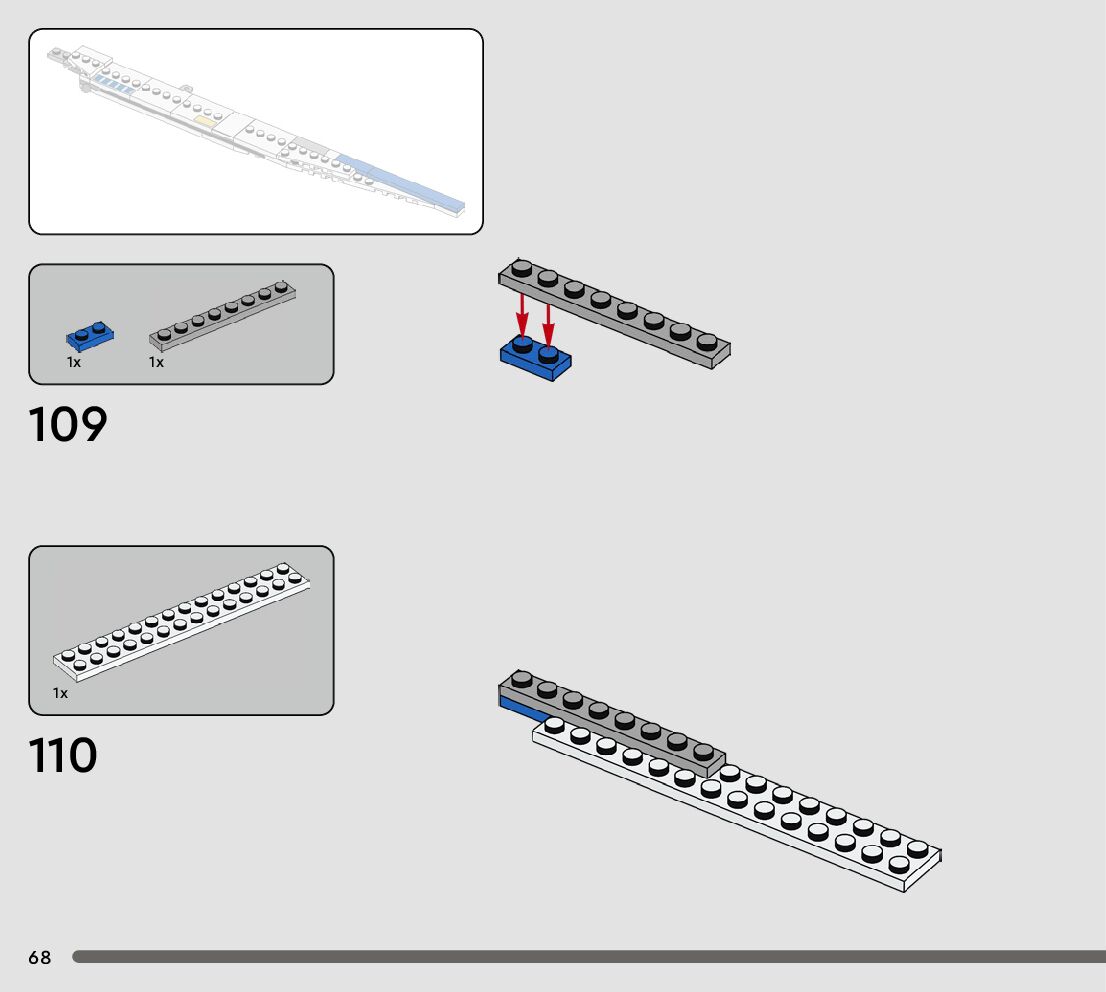 1x 1x

109

1x

110

68