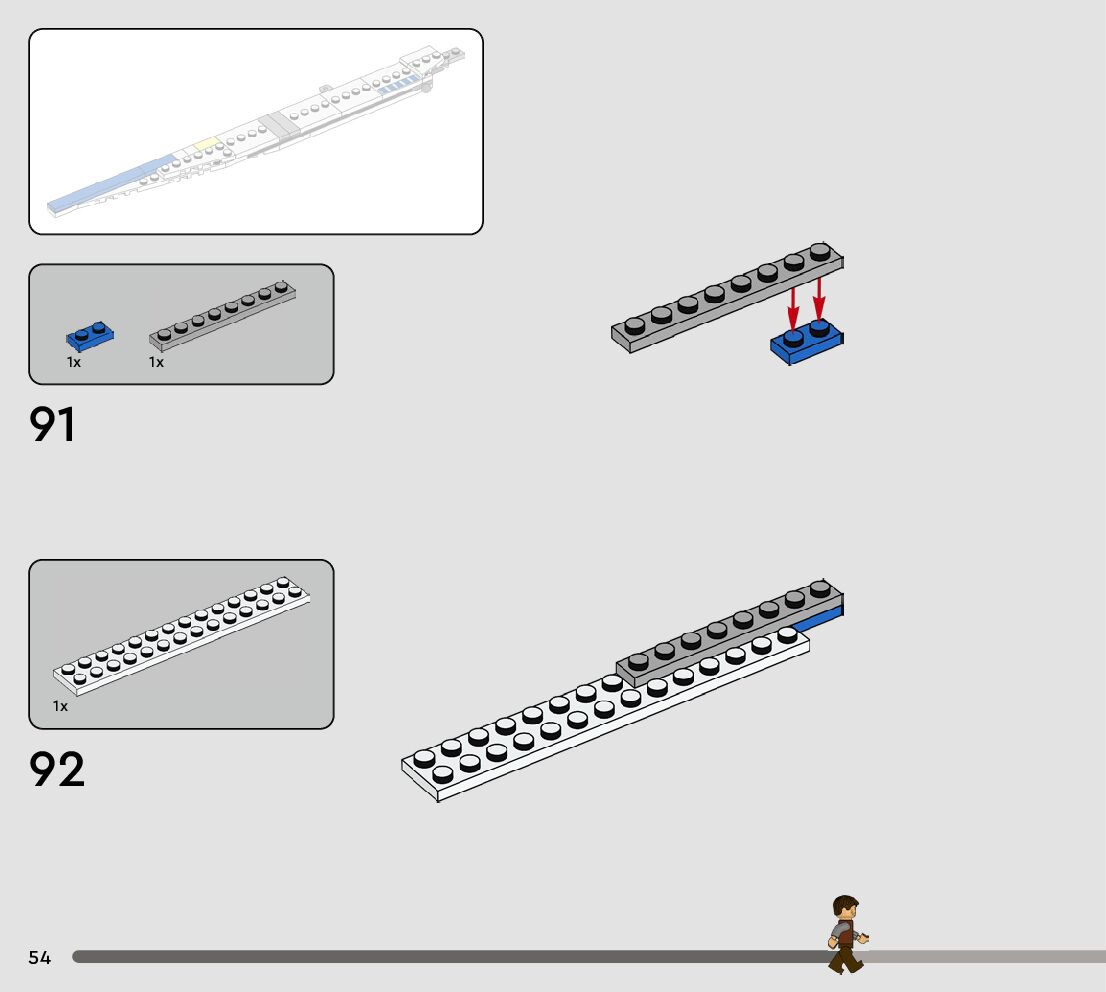 1x
1x

91

1x

92

54