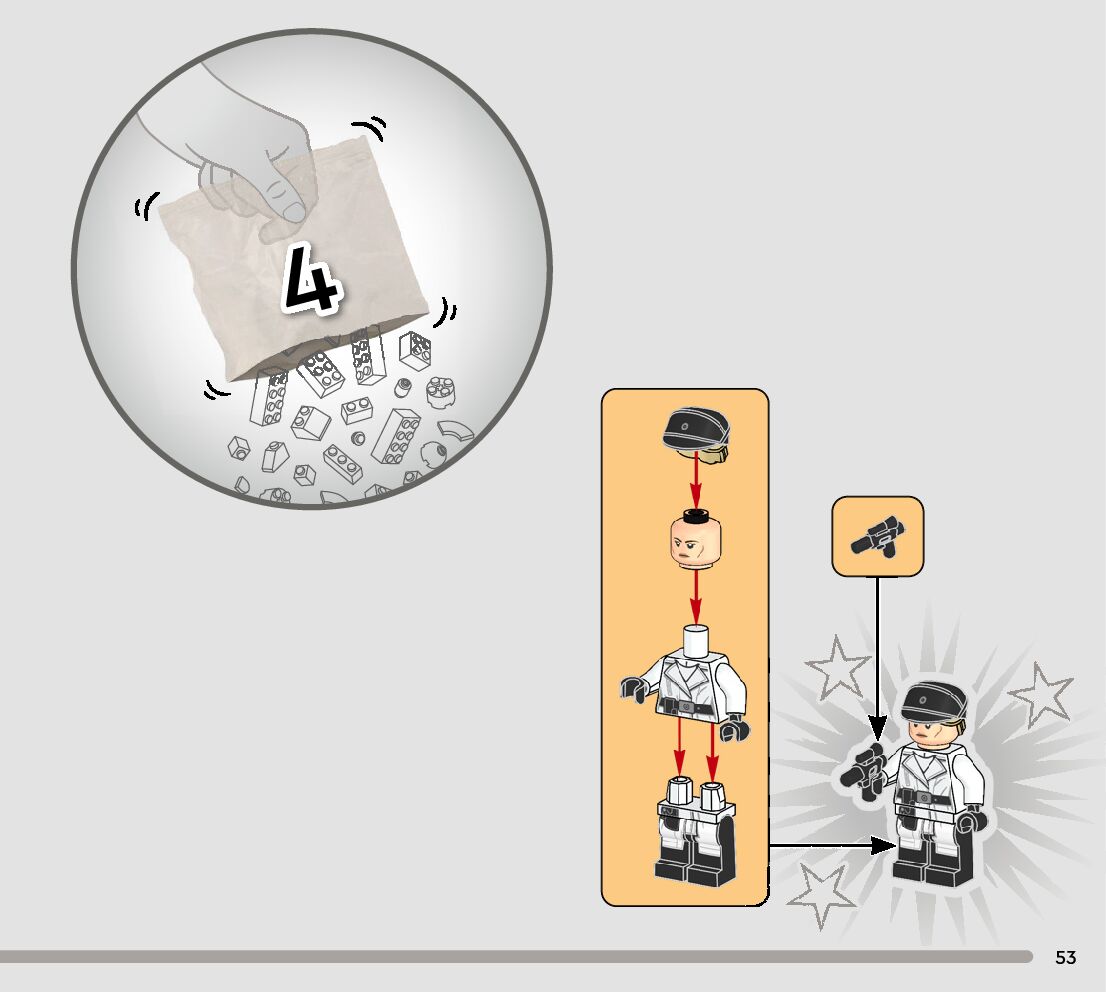 4

53