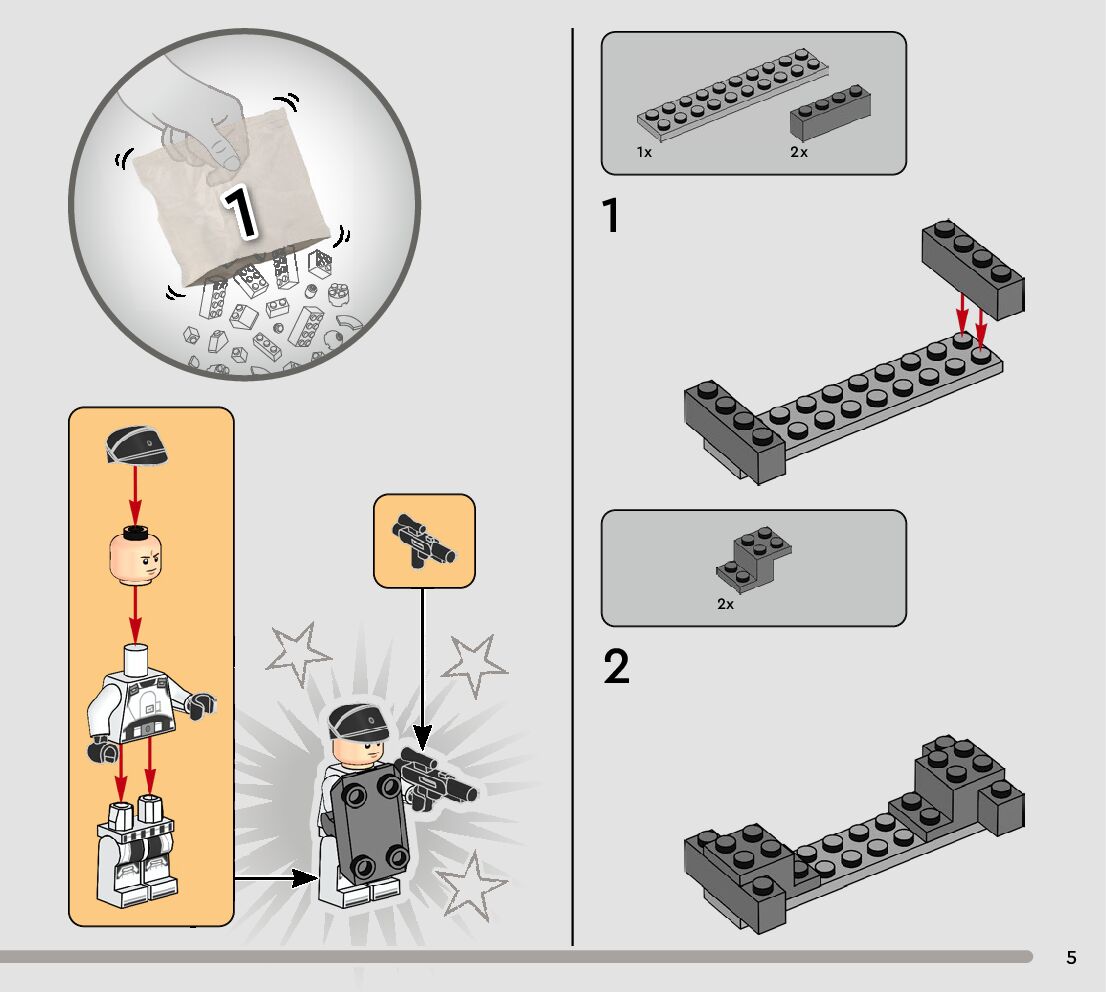 1

1x

2x

1

2x

2

5