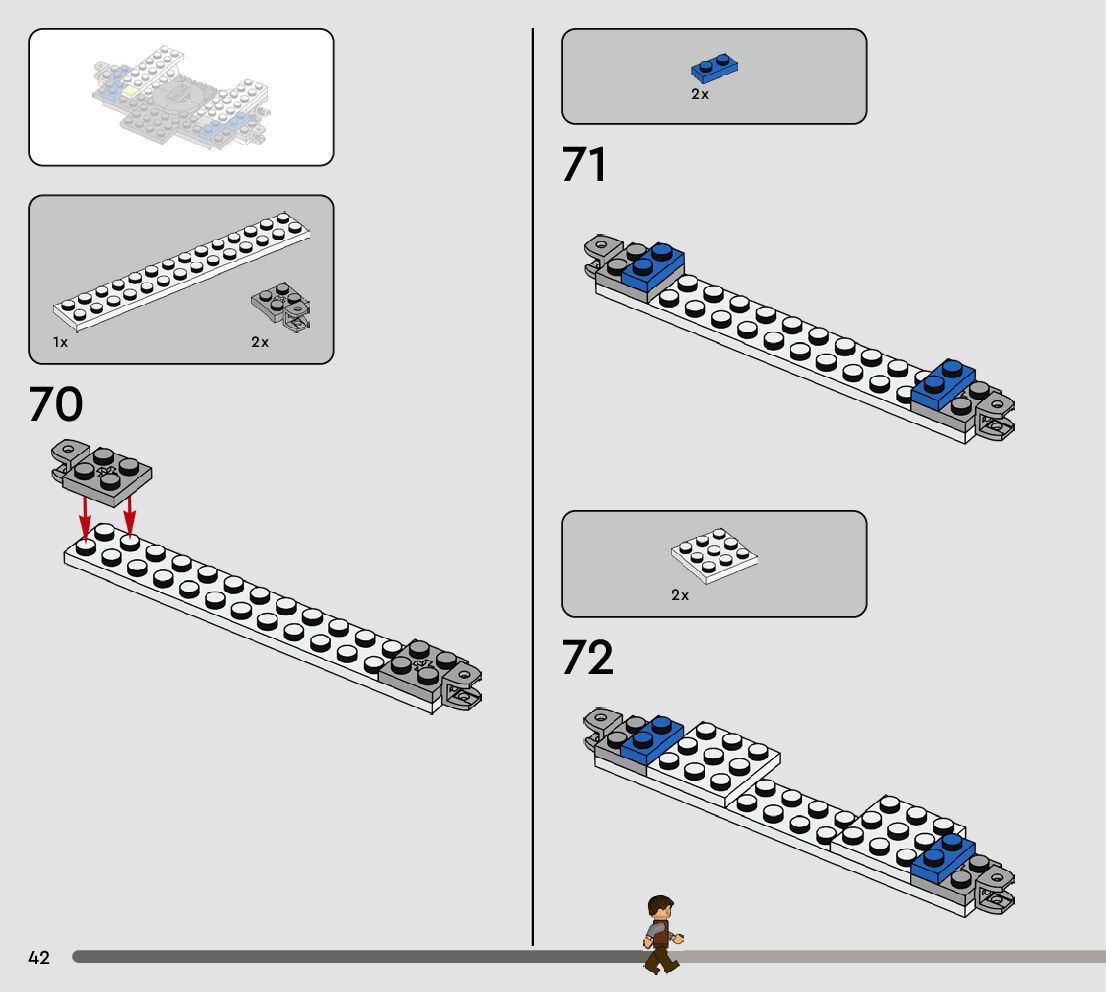 1x

2x

70

2x

71

2x

72

42