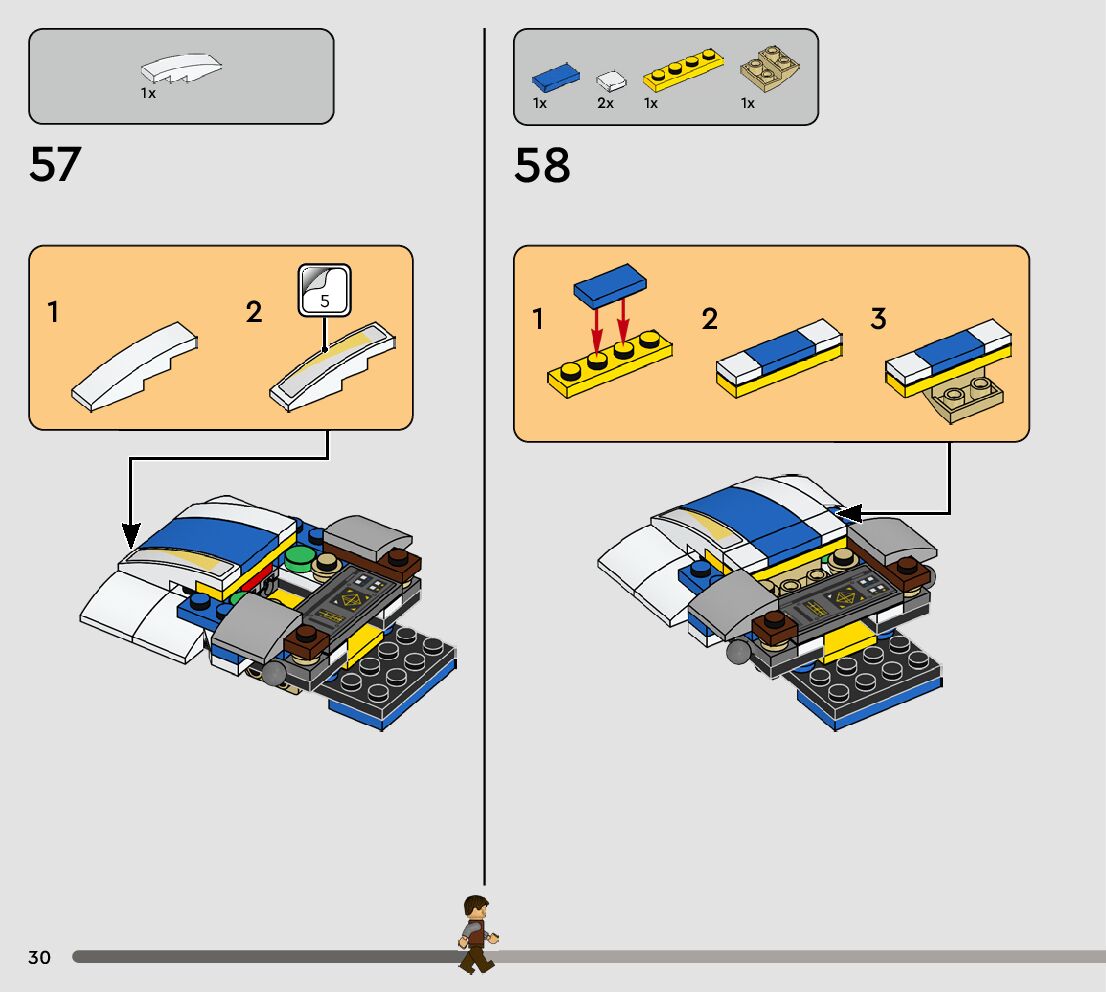 1x

57

1

2

5

1x 2x 1x 1x

58

1

2

3

30