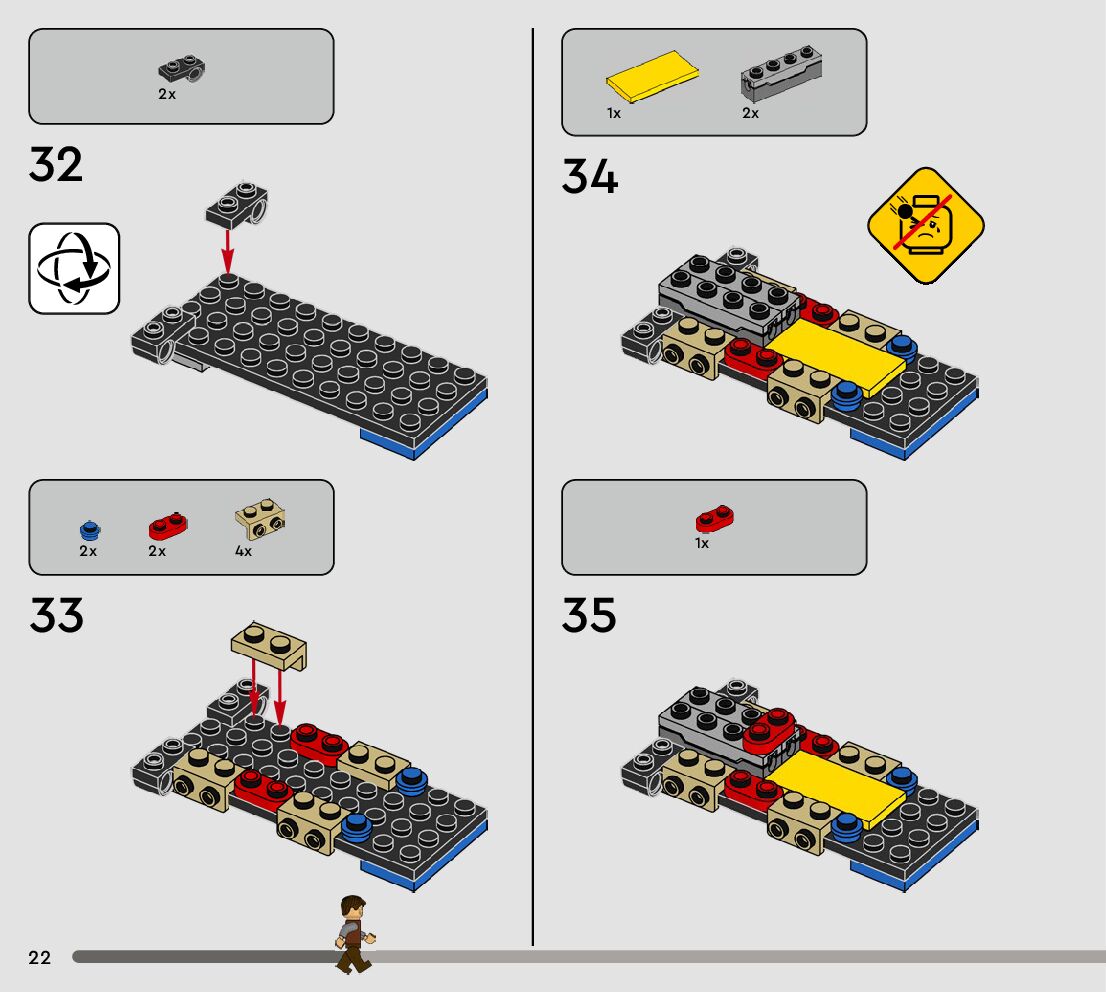 2x

32

2x 2x 4x

33

1x 2x

34

1x

35

22