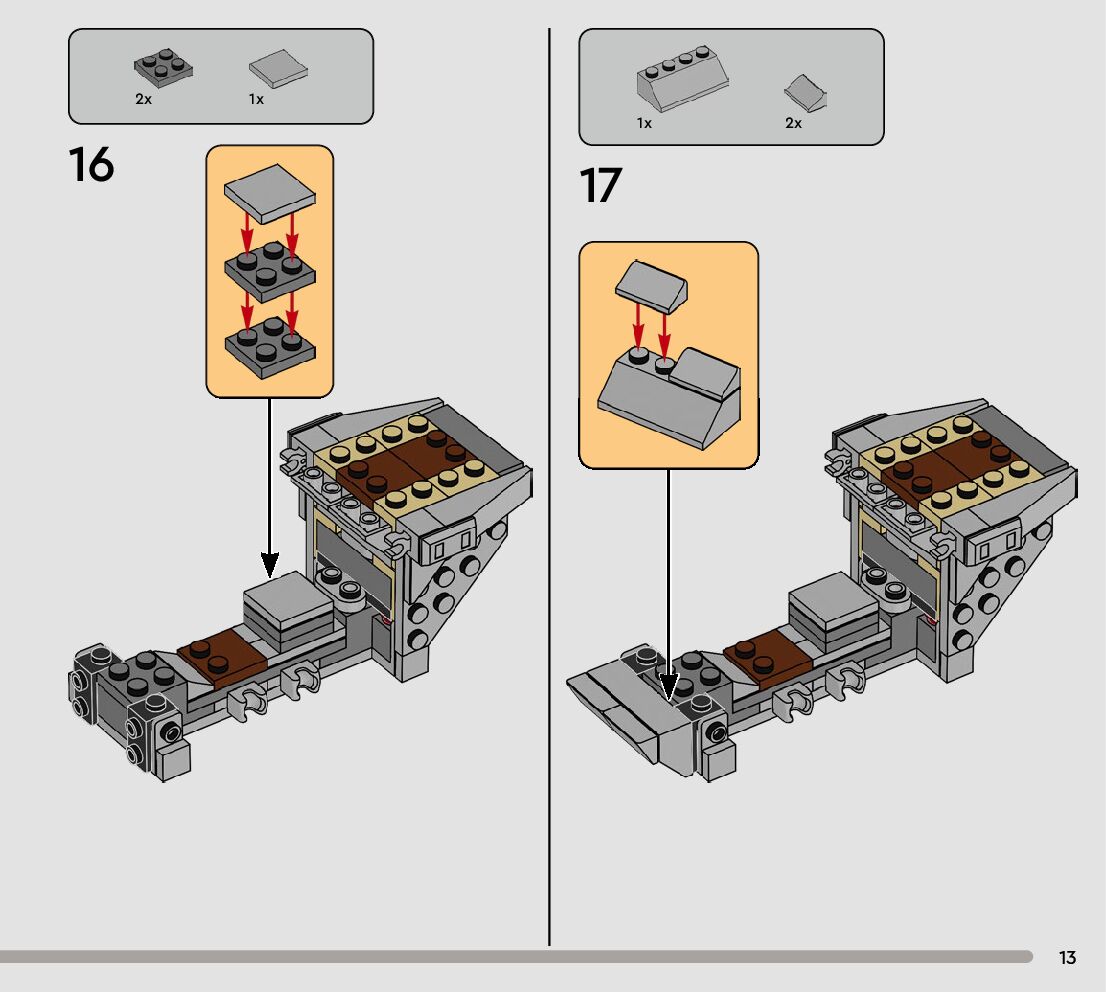 2x 1x

16

1x 2x

17

13