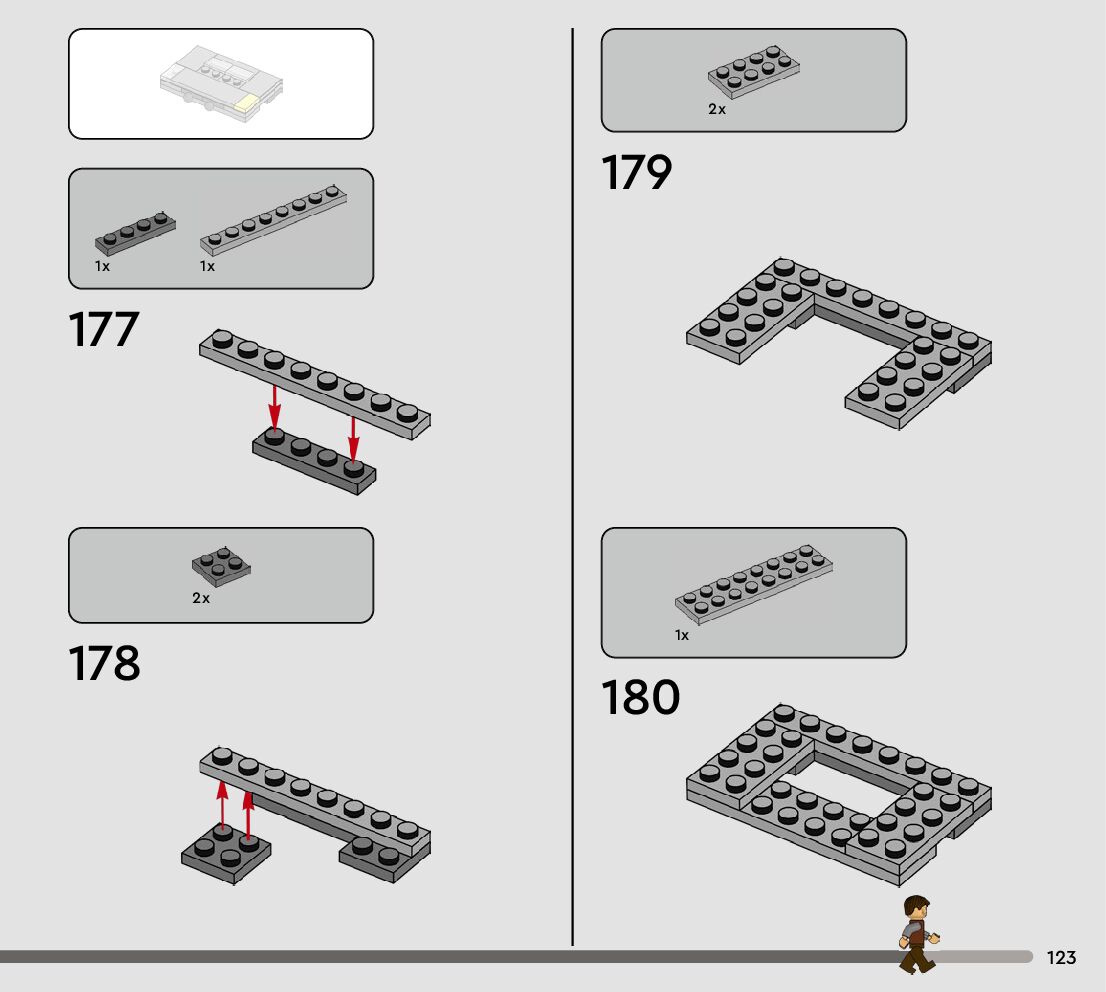 1x
1x

177

2x

178

2x

179

1x

180

123