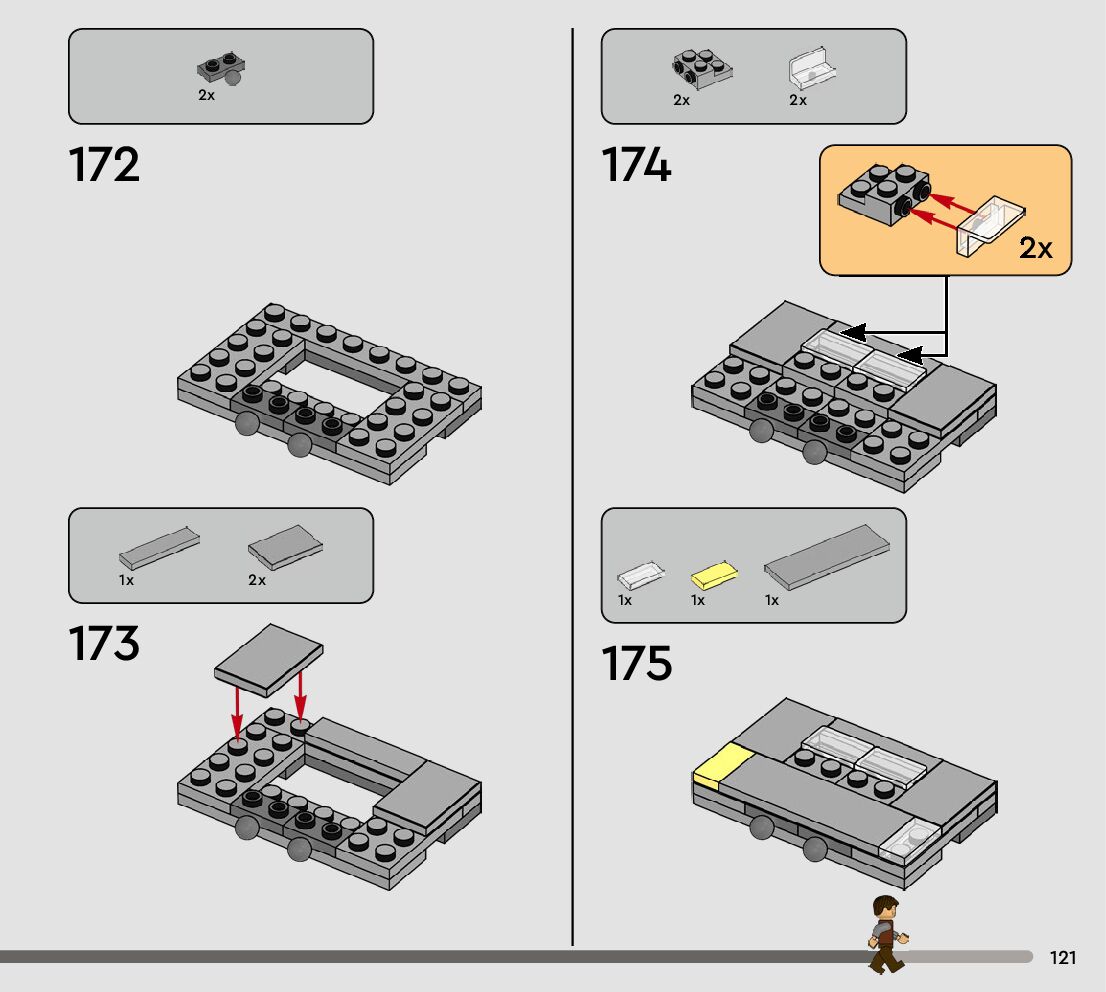 2x

172

1x

2x

173

2x

2x

174

2x

1x

1x

1x

175

121