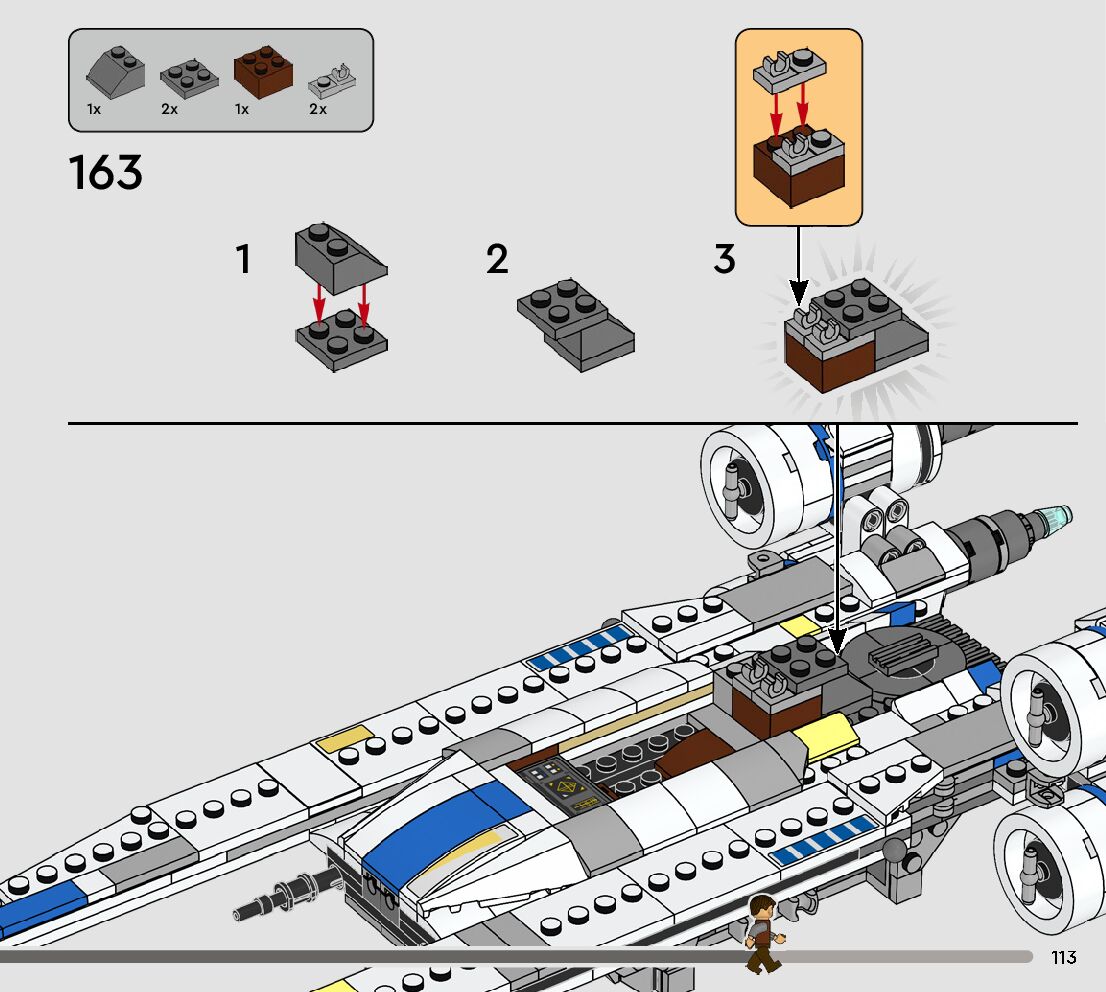 1x 2x 1x 2x

163

1

2

3

113