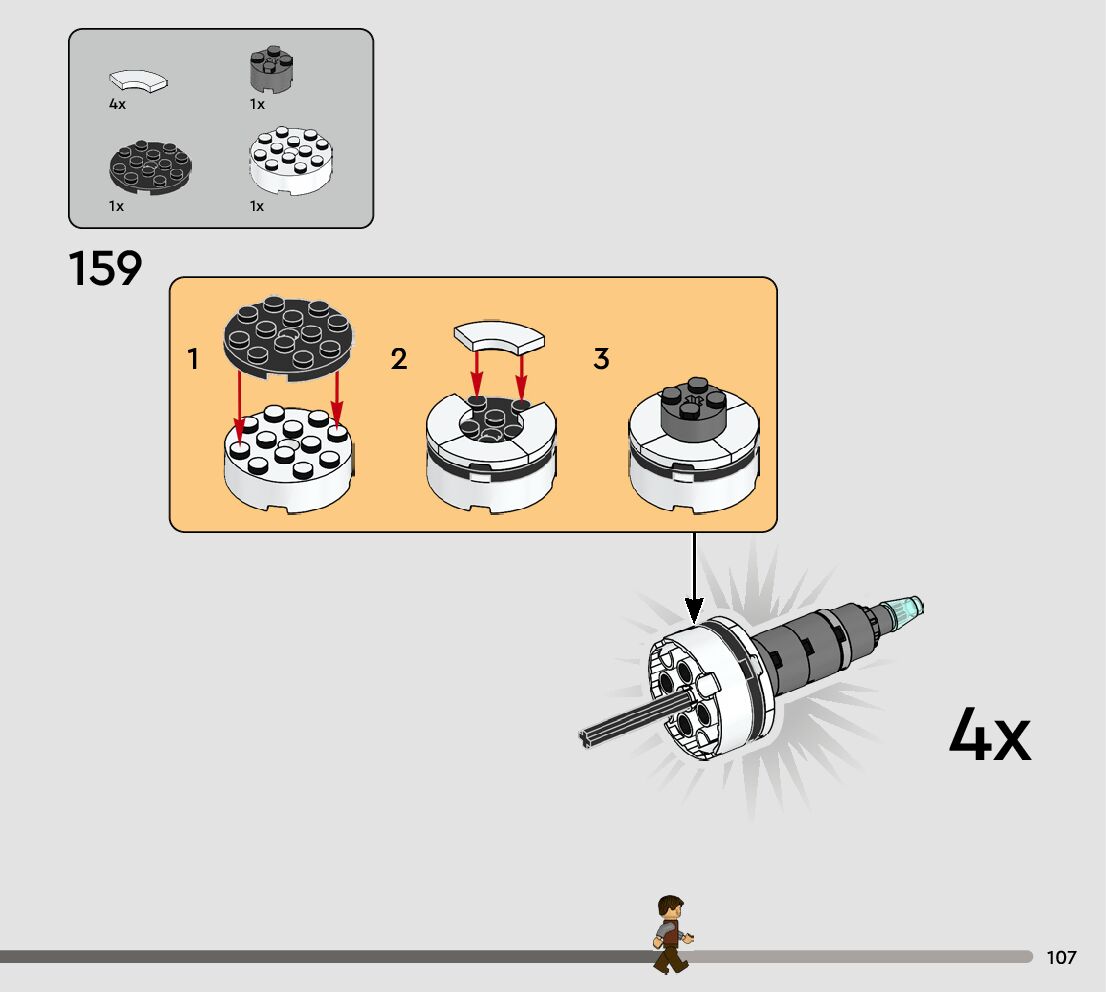 4x
1x
1x
1x

159

1
2
3

4x

107