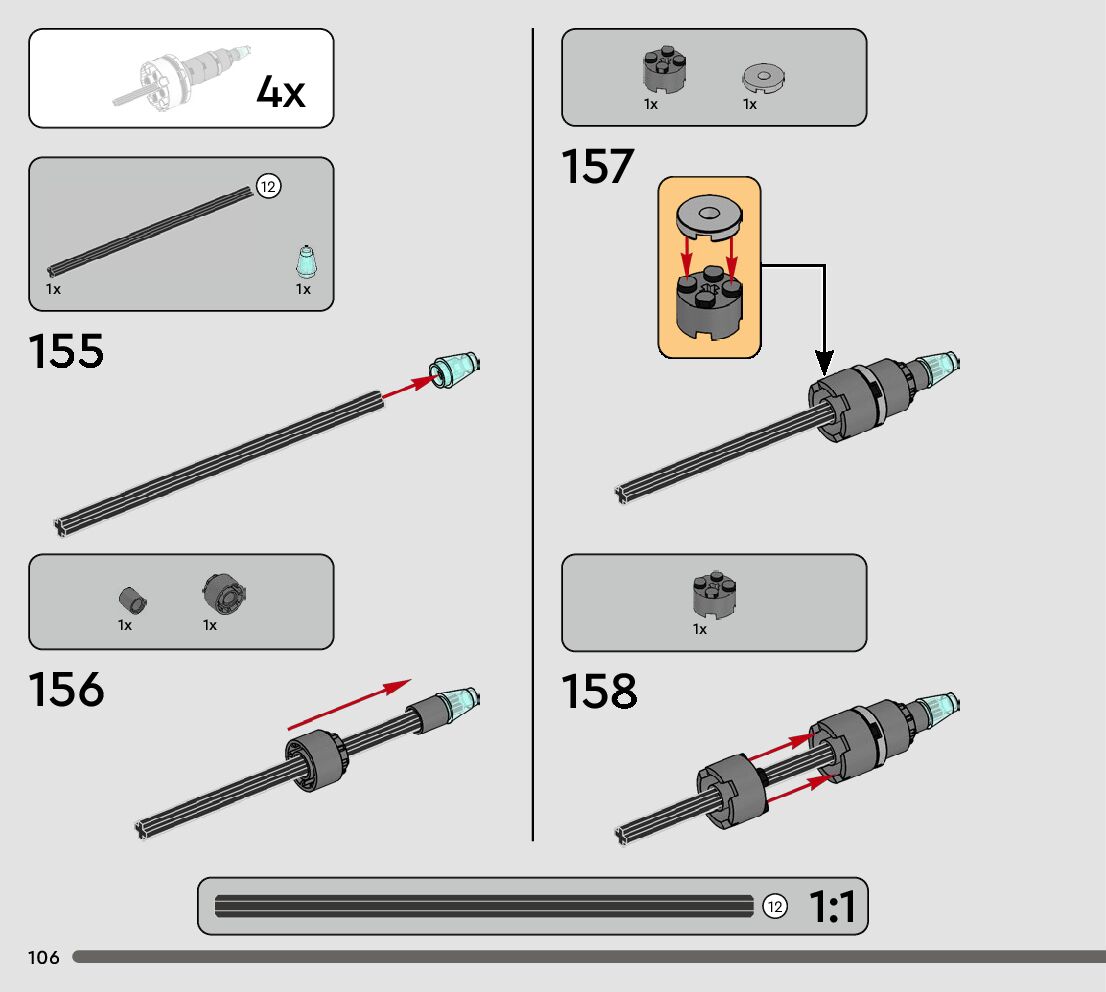 4x

12
1x
1x

155

1x
1x

156

1x
1x

157

1x

158

12 1:1

106