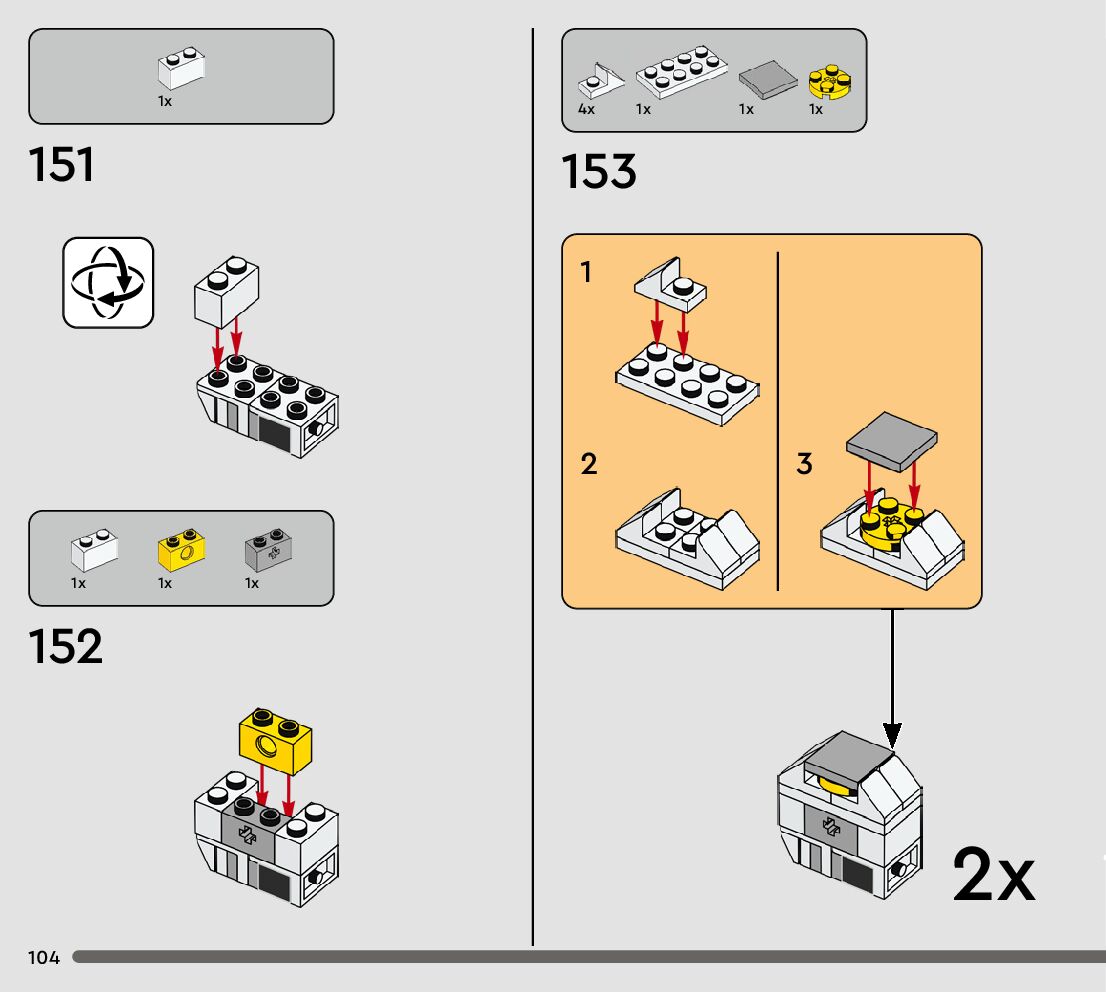 1x

151

1x 1x 1x

152

4x 1x 1x 1x

153

1

2

3

2x

104