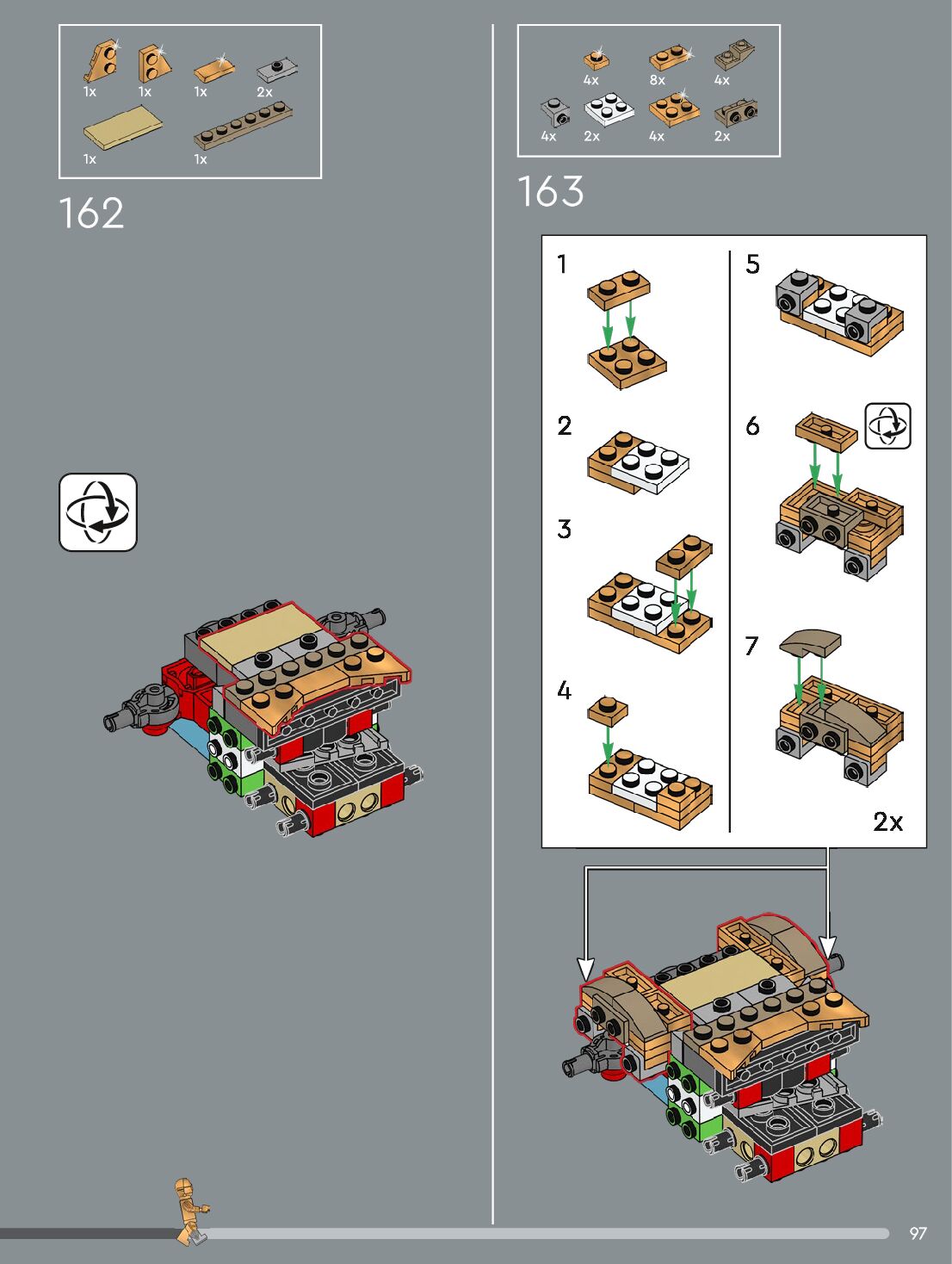 1x 1x 1x 2x
1x 1x

162

4x 8x 4x
4x 2x 4x 2x

163

1
2
3
4
5
6
7
2x

97