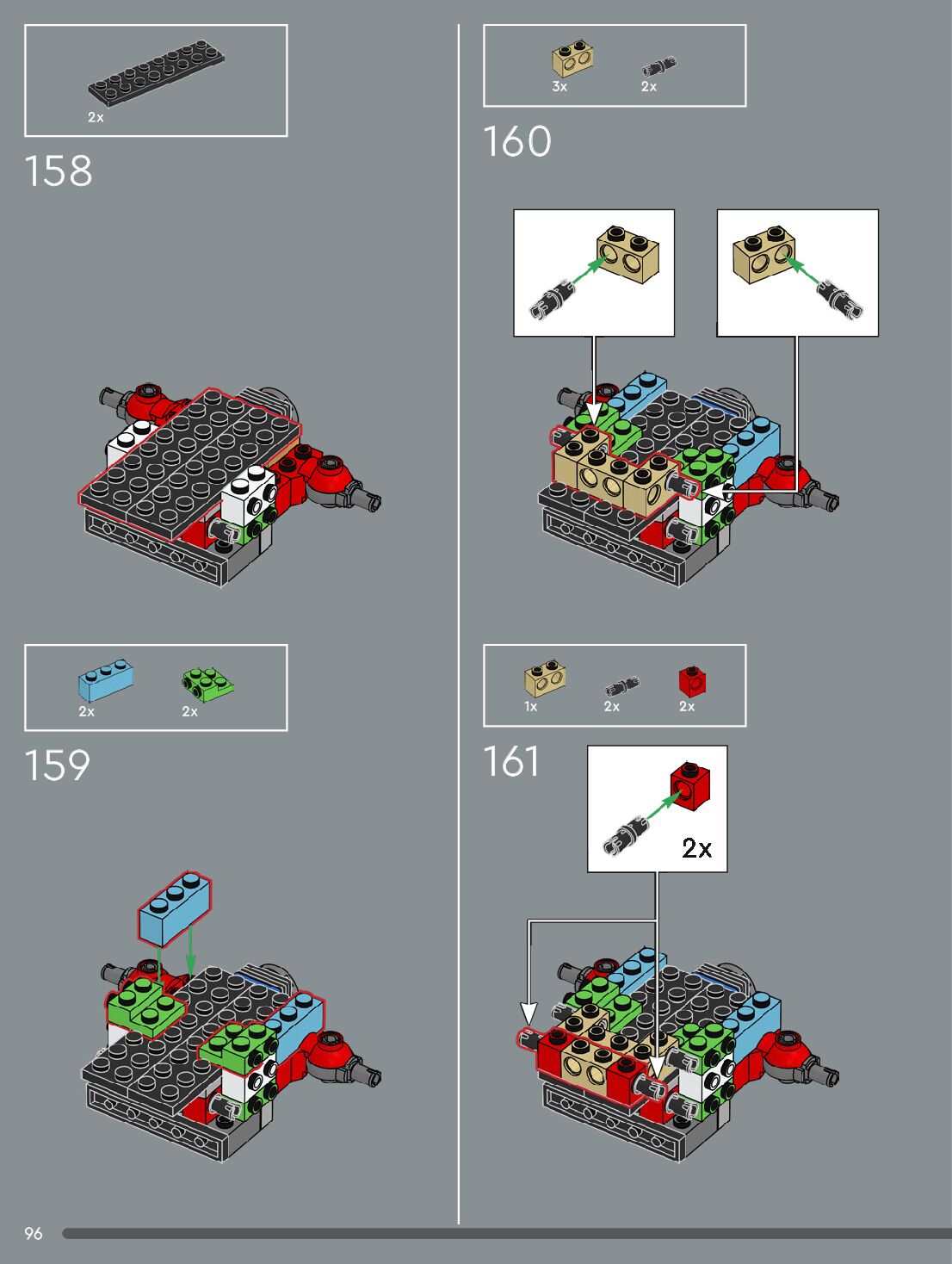 2x

158

2x

2x

159

3x

2x

160

1x

2x

2x

161

2x

96