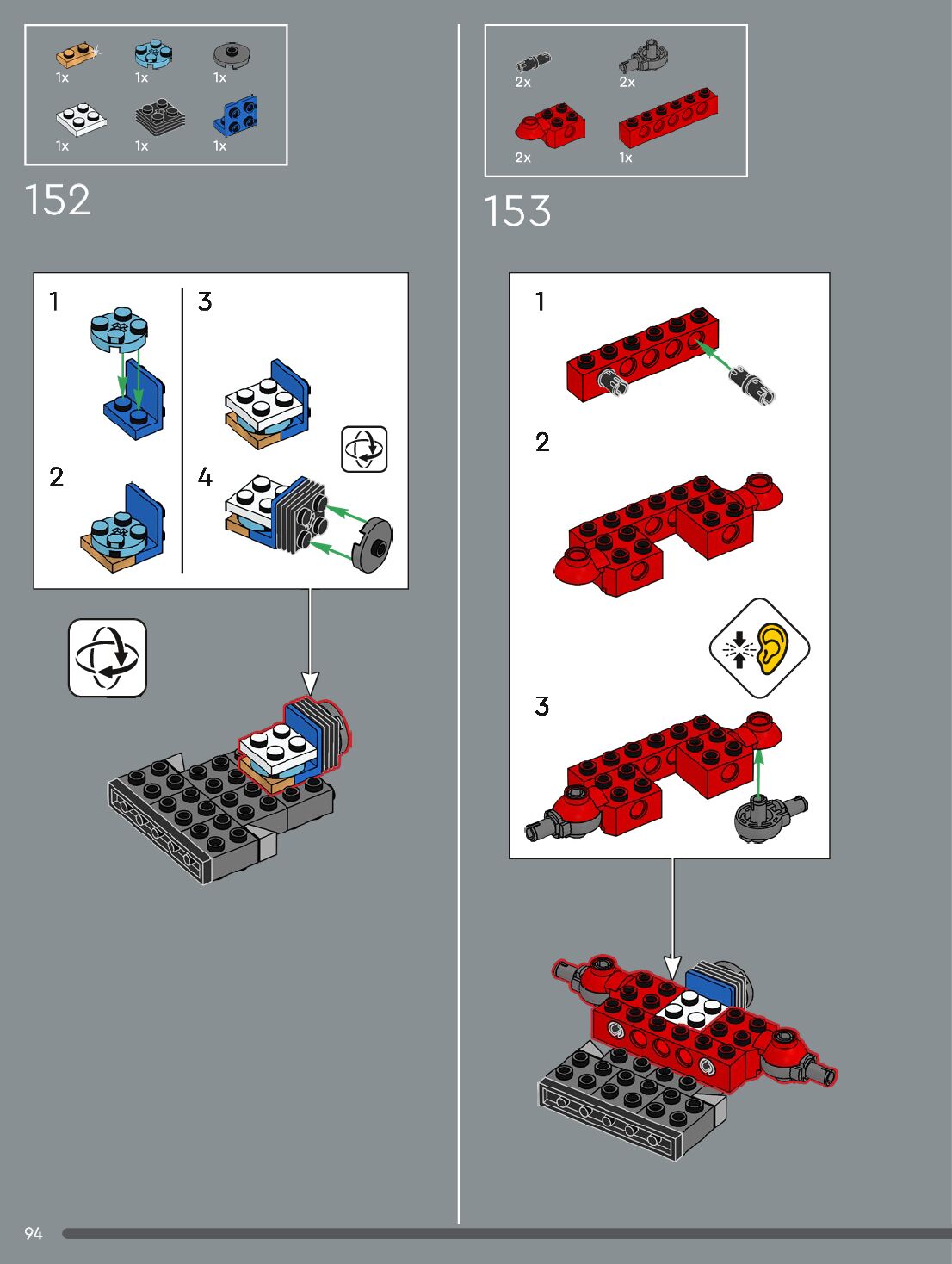 1x 1x 1x
1x 1x 1x

152

1
2
3
4

2x 2x
2x 1x

153

1
2
3

94