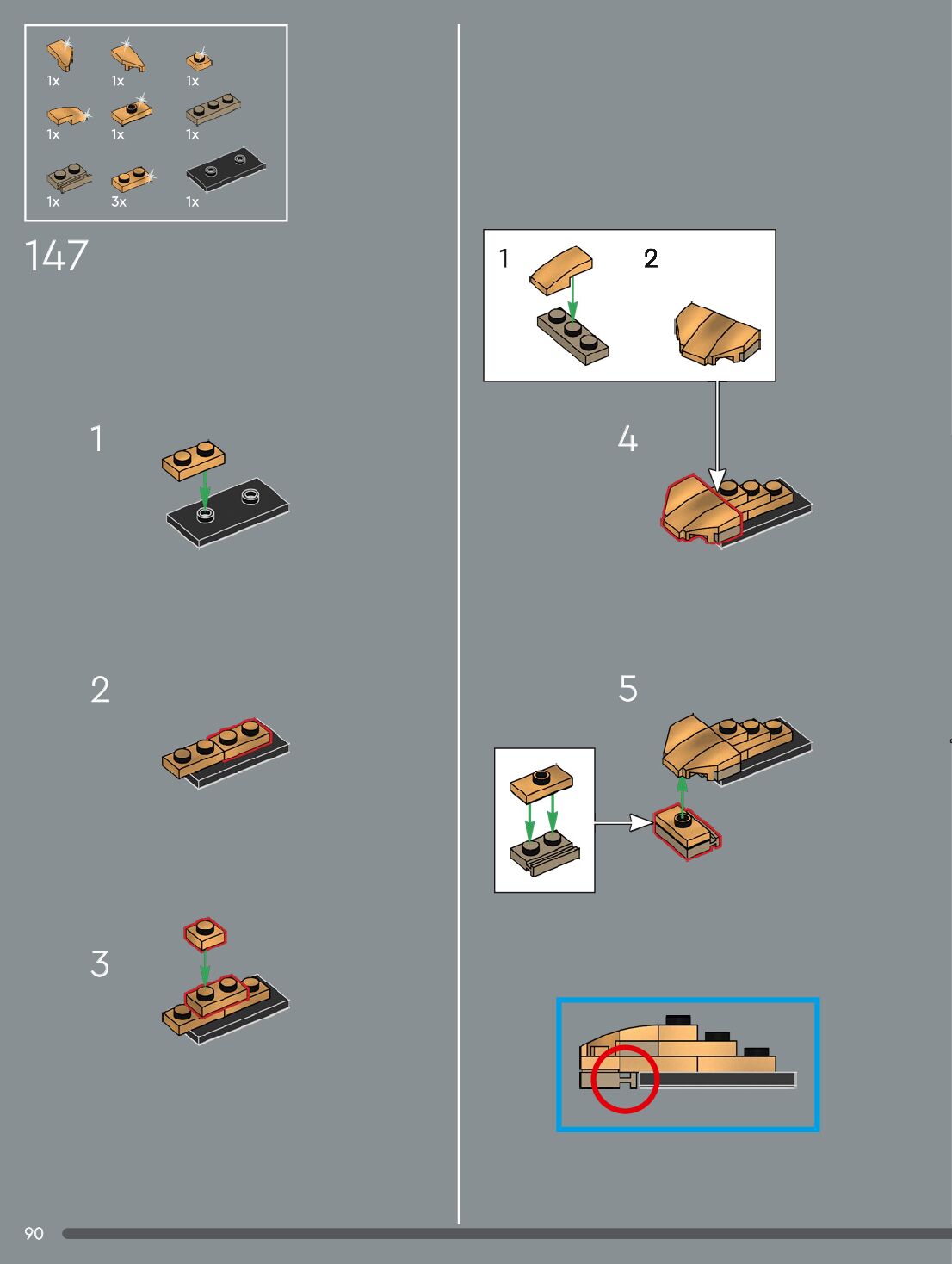 1x 1x 1x
1x 1x 1x
1x 3x 1x

147

1

2

3

1 2

4

5

90