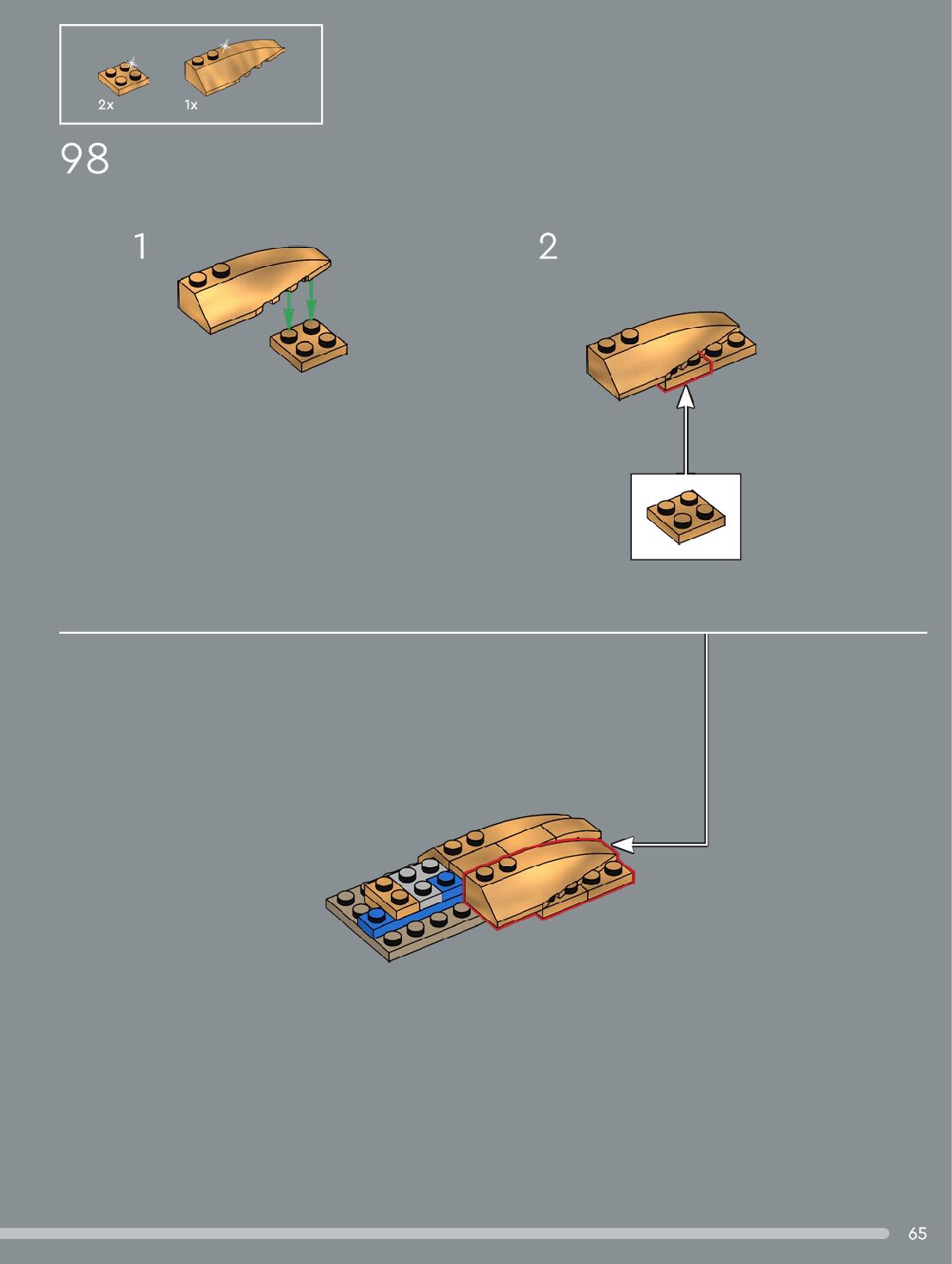 2x
1x

98

1

2

65